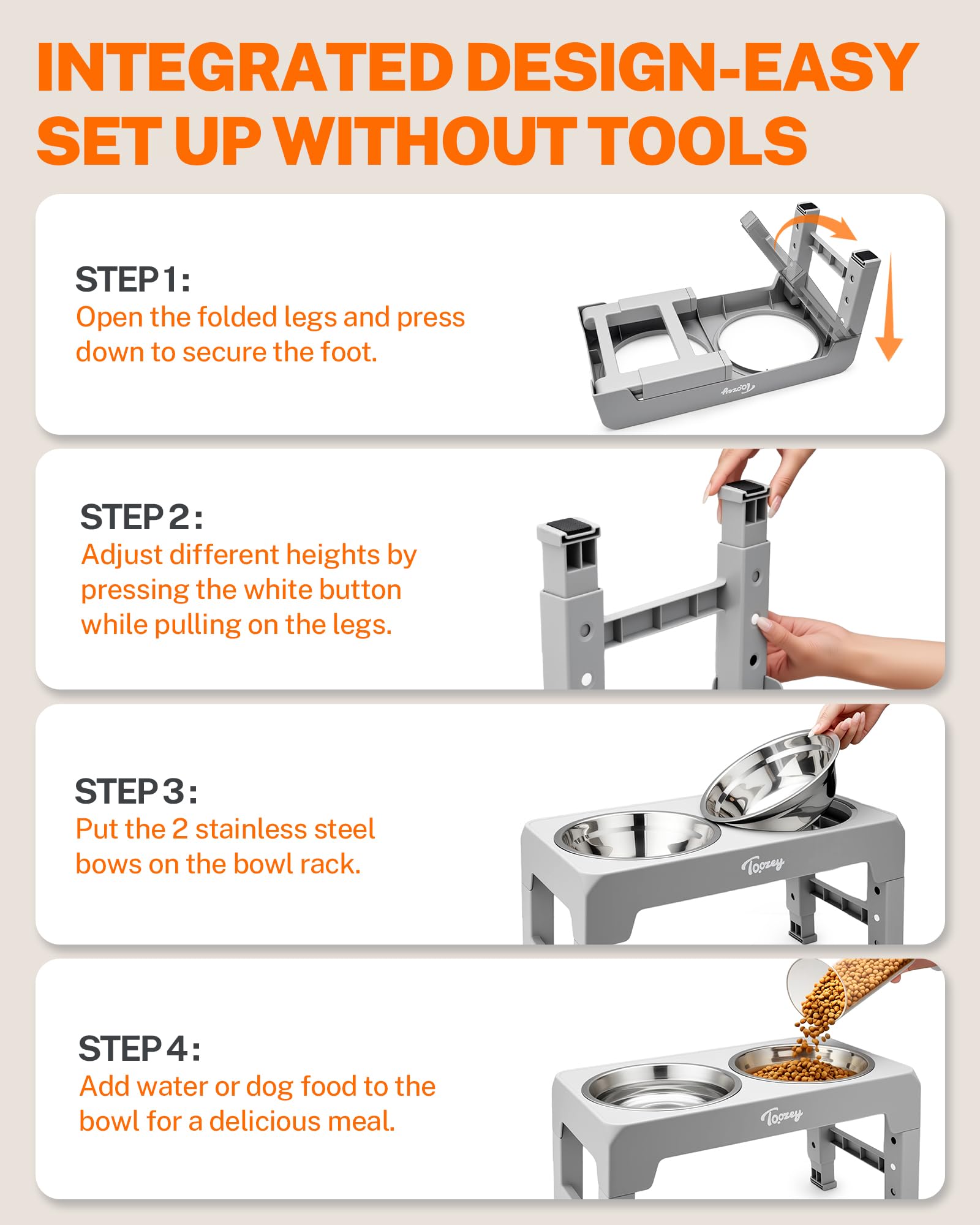 INTEGRATED DESIGN-EASY SET UP WITHOUT TOOLS

STEP 1:
Open the folded legs and press down to secure the foot.

Toozey

STEP 2:
Adjust different heights by pressing the white button while pulling on the legs.

STEP 3:
Put the 2 stainless steel bows on the bowl rack.

Toozey

STEP 4:
Add water or dog food to the bowl for a delicious meal.

Toozey