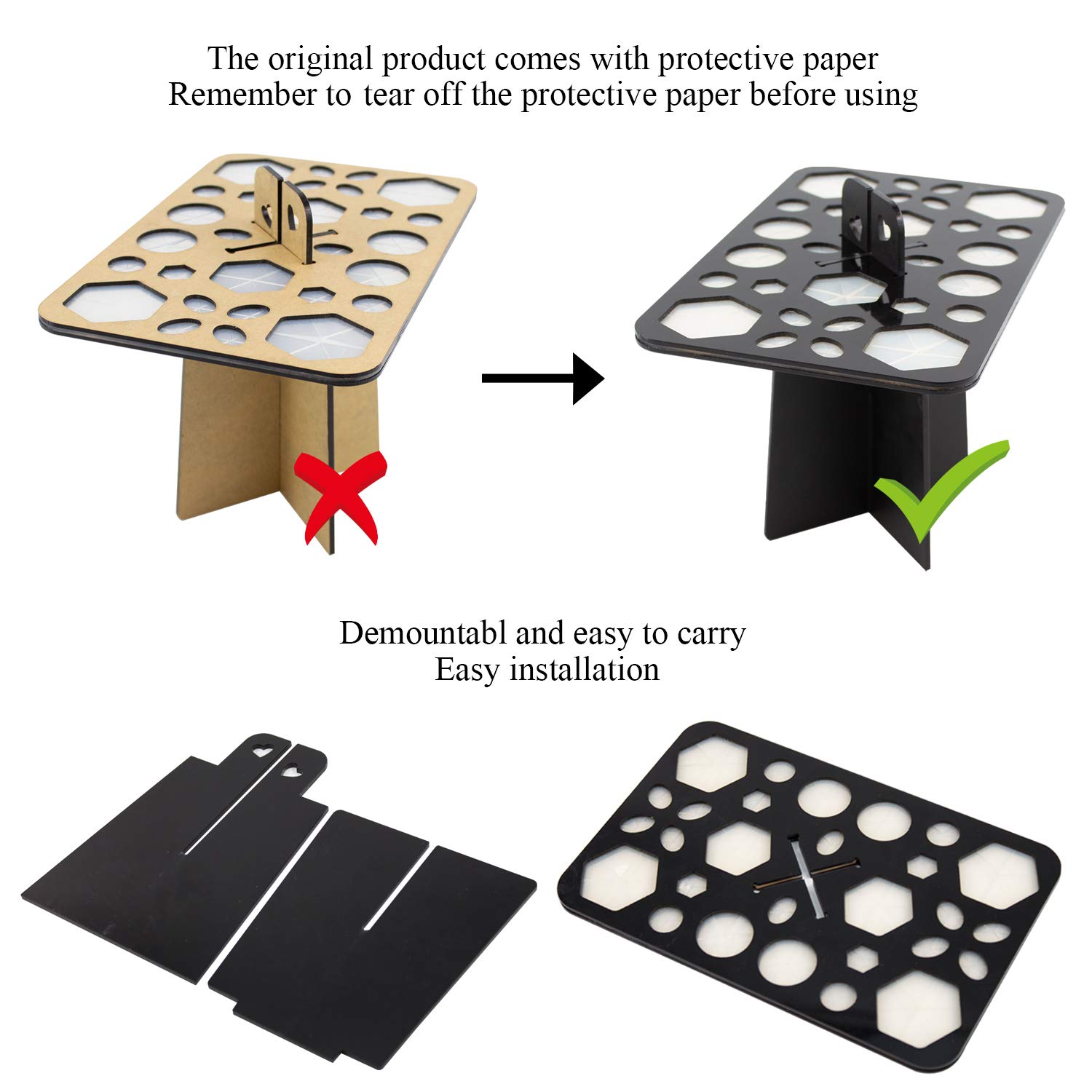 The original product comes with protective paper
Remember to tear off the protective paper before using

Demountabl and easy to carry
Easy installation