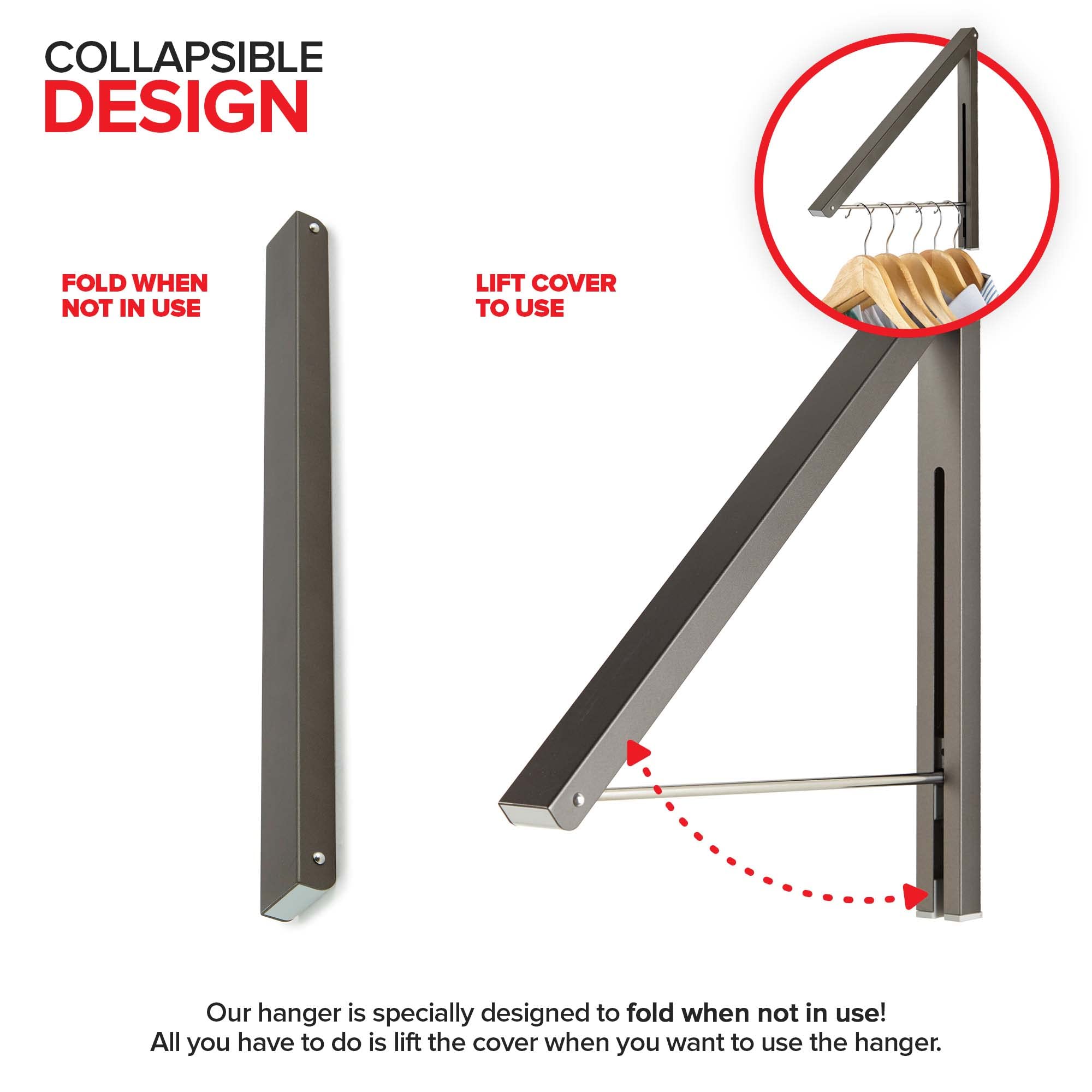 COLLAPSIBLE
DESIGN

FOLD WHEN NOT IN USE

LIFT COVER TO USE

Our hanger is specially designed to fold when not in use! All you have to do is lift the cover when you want to use the hanger.