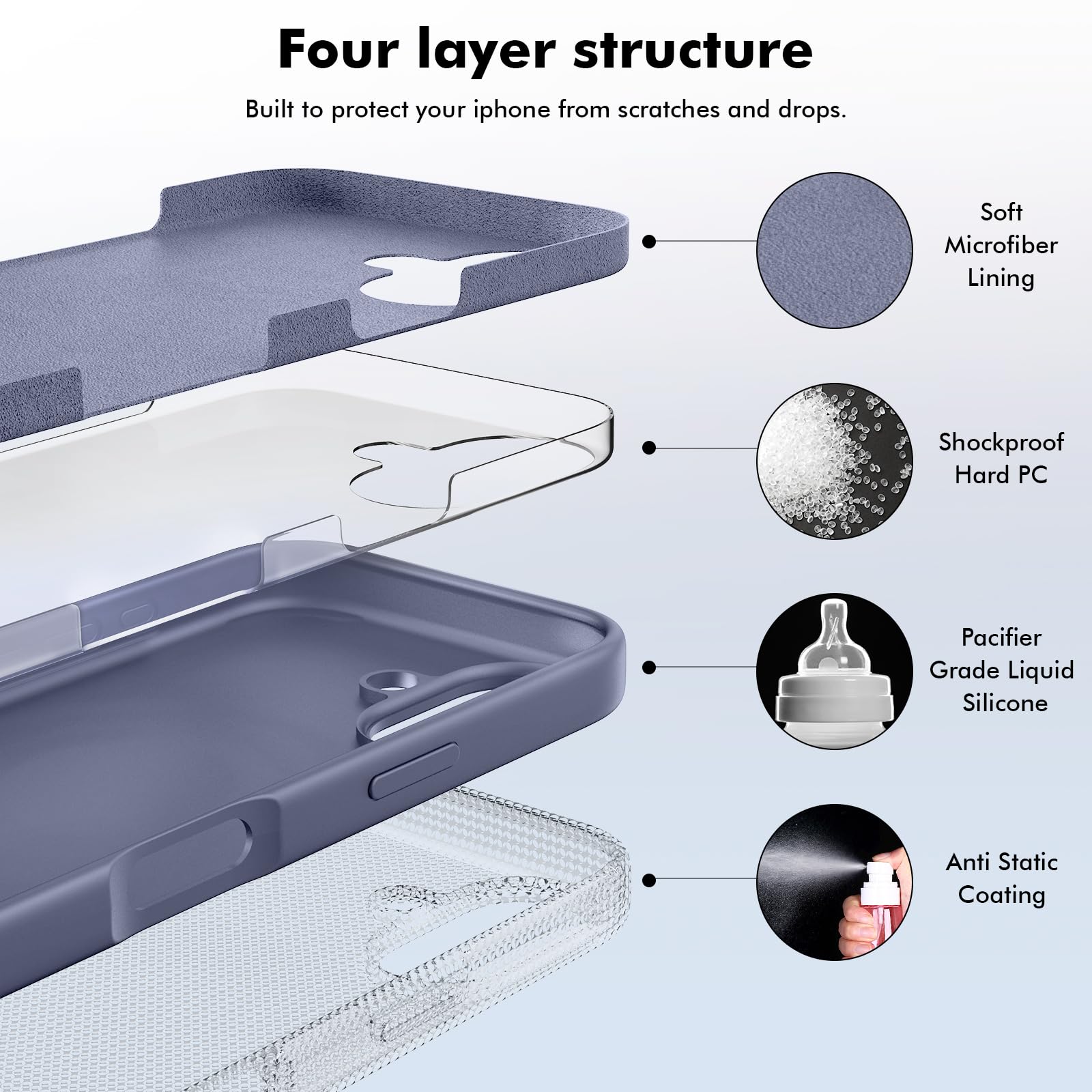 Four layer structure

Built to protect your iphone from scratches and drops.

Soft Microfiber Lining

Shockproof Hard PC

Pacifier Grade Liquid Silicone

Anti Static Coating