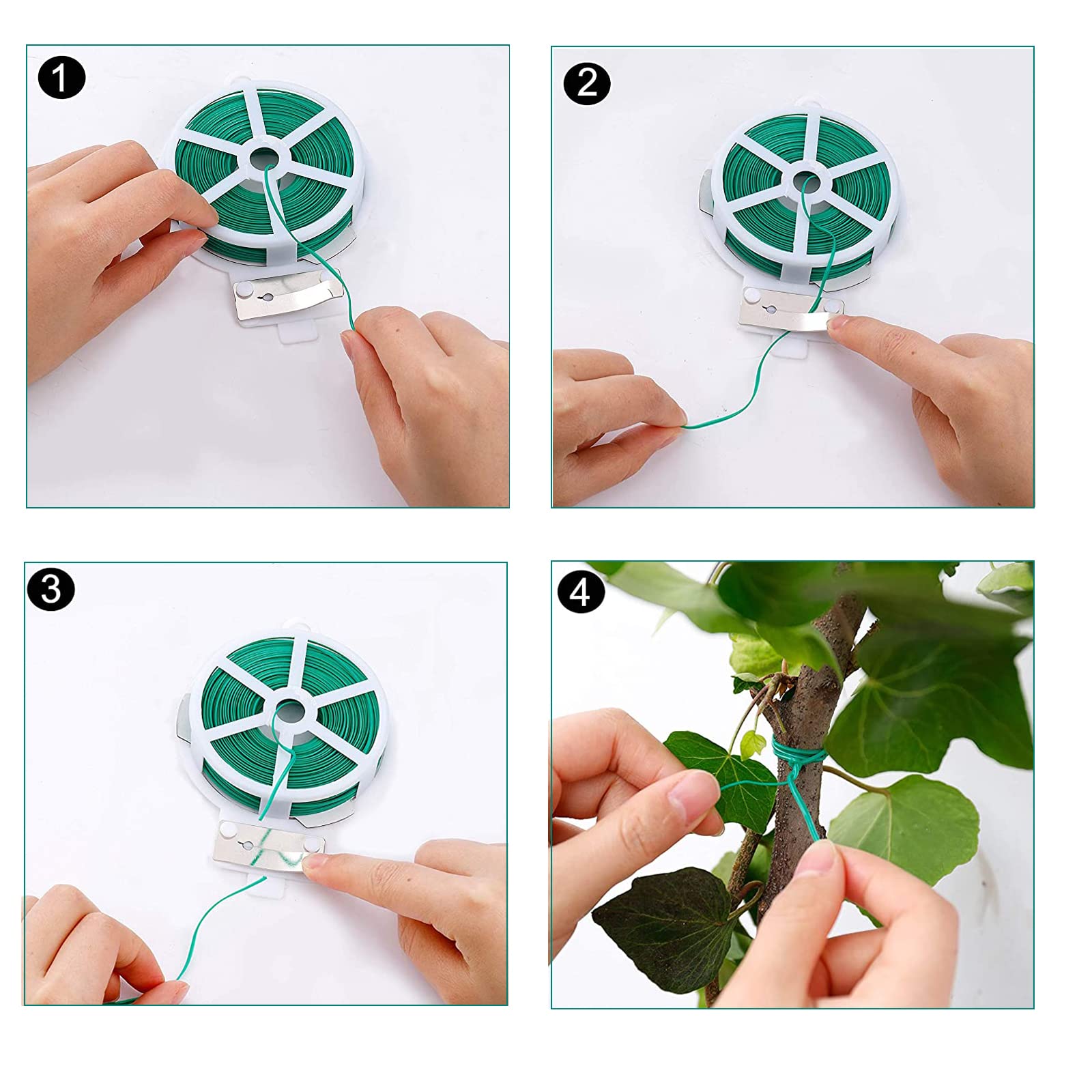 1

2

3

4