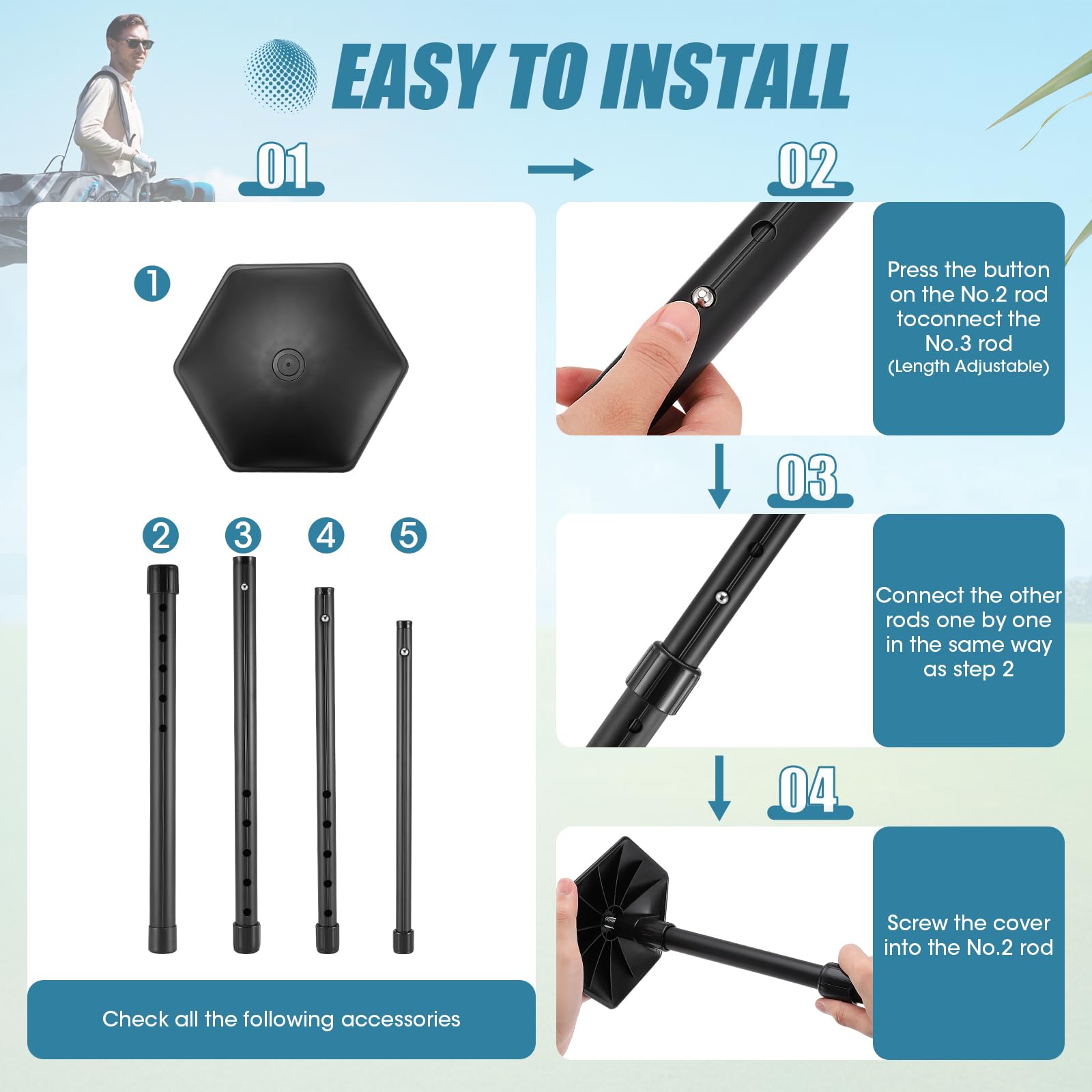 EASY TO INSTALL

01

1

2 3 4 5

Check all the following accessories

02

Press the button on the No.2 rod toconnect the No.3 rod (Length Adjustable)

03

Connect the other rods one by one in the same way as step 2

04

Screw the cover into the No.2 rod