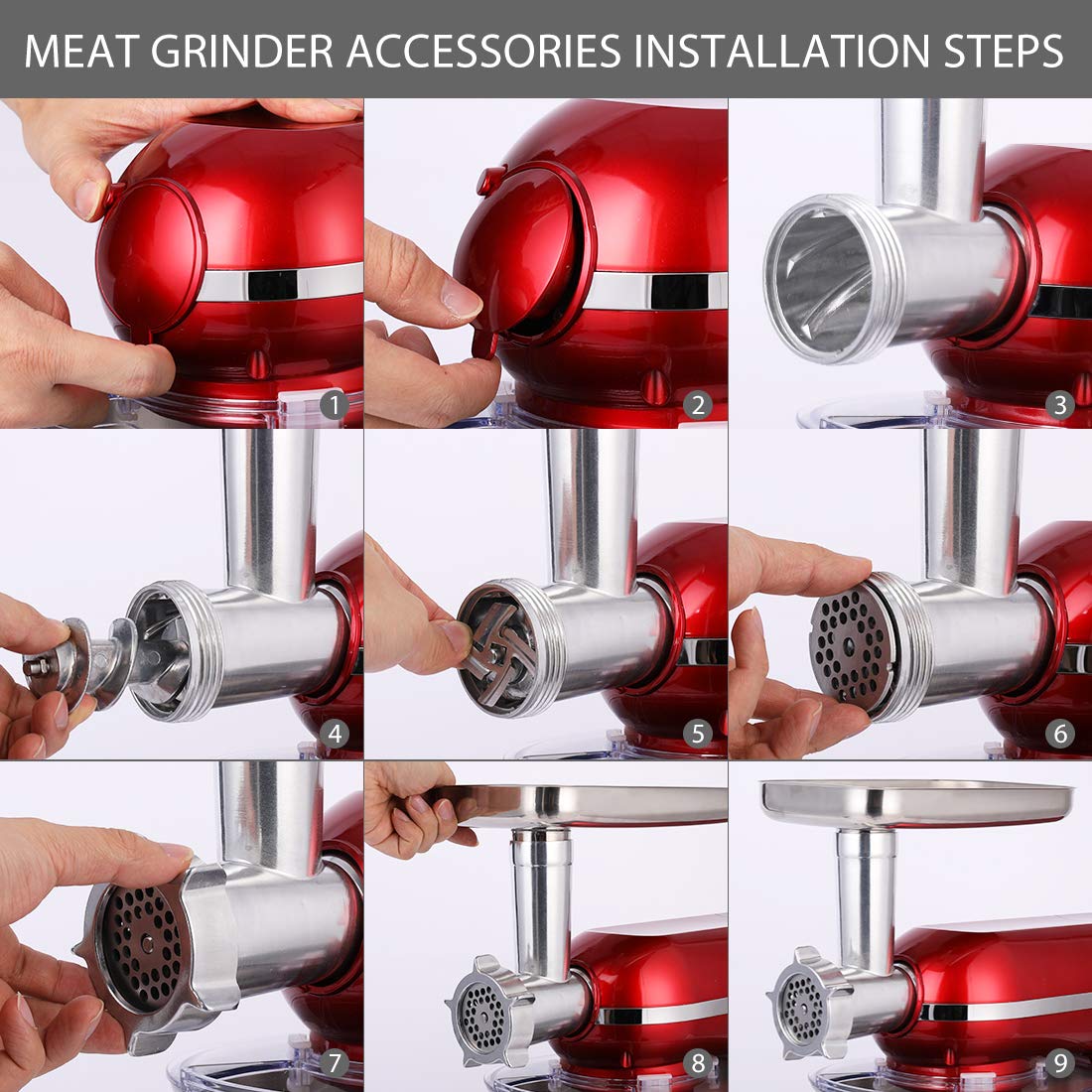 MEAT GRINDER ACCESSORIES INSTALLATION STEPS

1

2

3

4

5

6

7

8

9