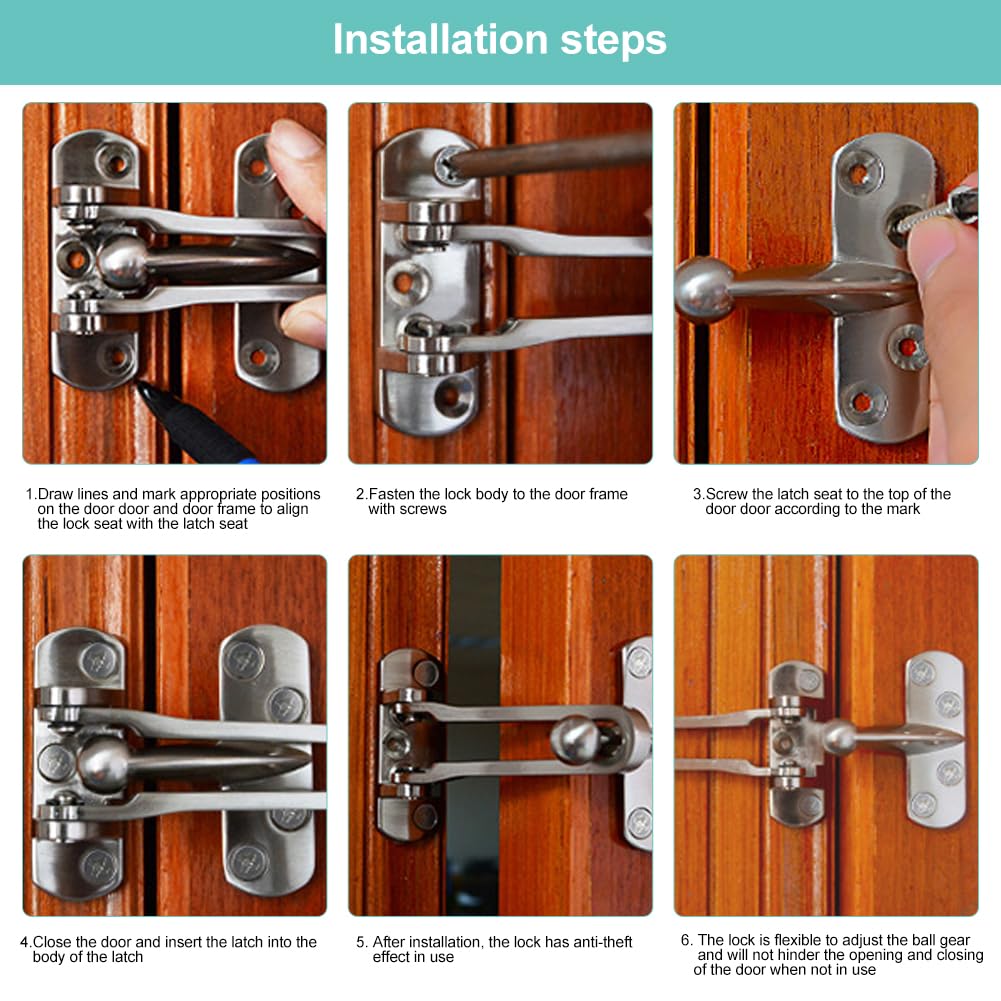 Installation steps

1.Draw lines and mark appropriate positions on the door door and door frame to align the lock seat with the latch seat

2.Fasten the lock body to the door frame with screws

3.Screw the latch seat to the top of the door door according to the mark

4.Close the door and insert the latch into the body of the latch

5. After installation, the lock has anti-theft effect in use

6. The lock is flexible to adjust the ball gear and will not hinder the opening and closing of the door when not in use