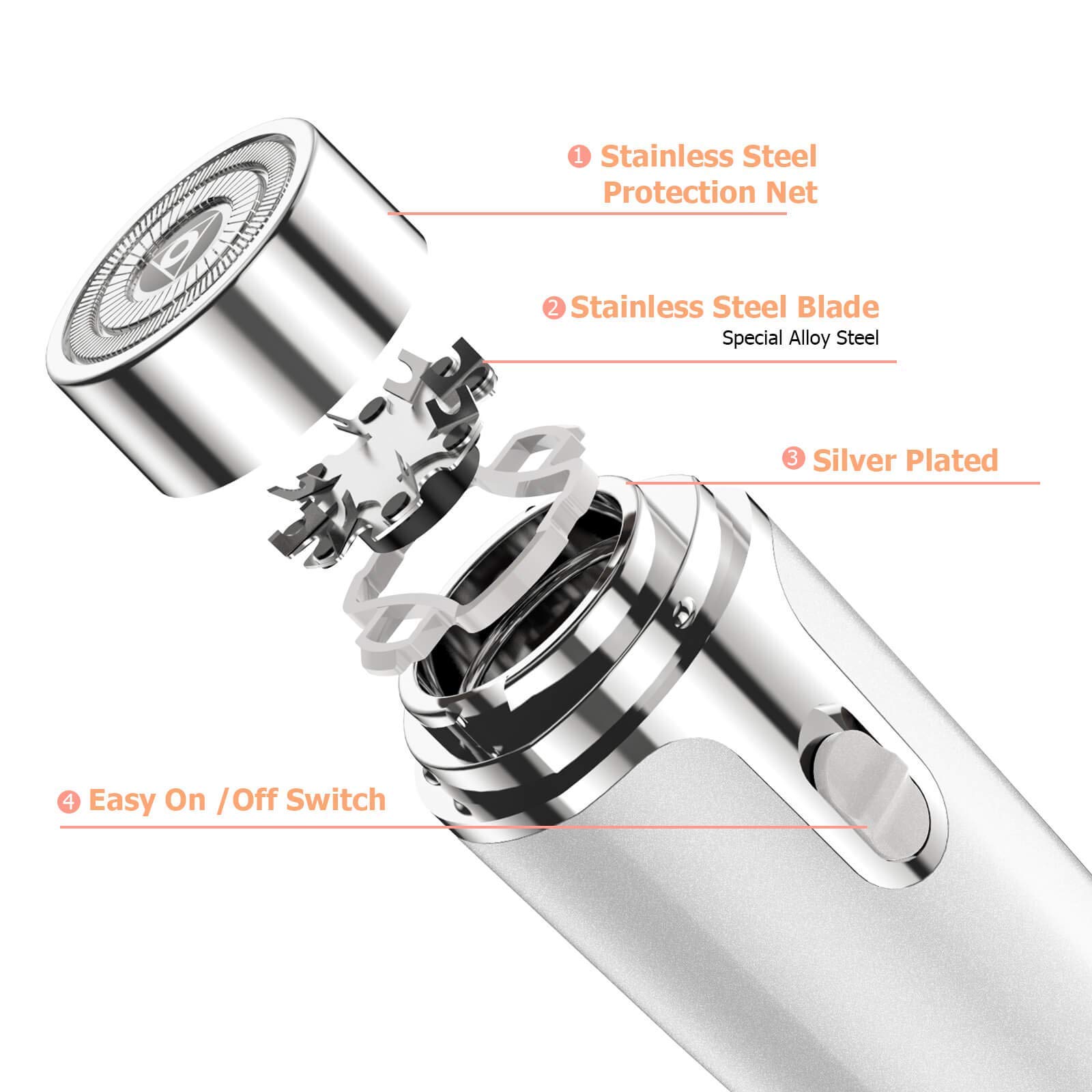 ❶ Stainless Steel Protection Net

❷ Stainless Steel Blade
Special Alloy Steel

❸ Silver Plated

❹ Easy On /Off Switch