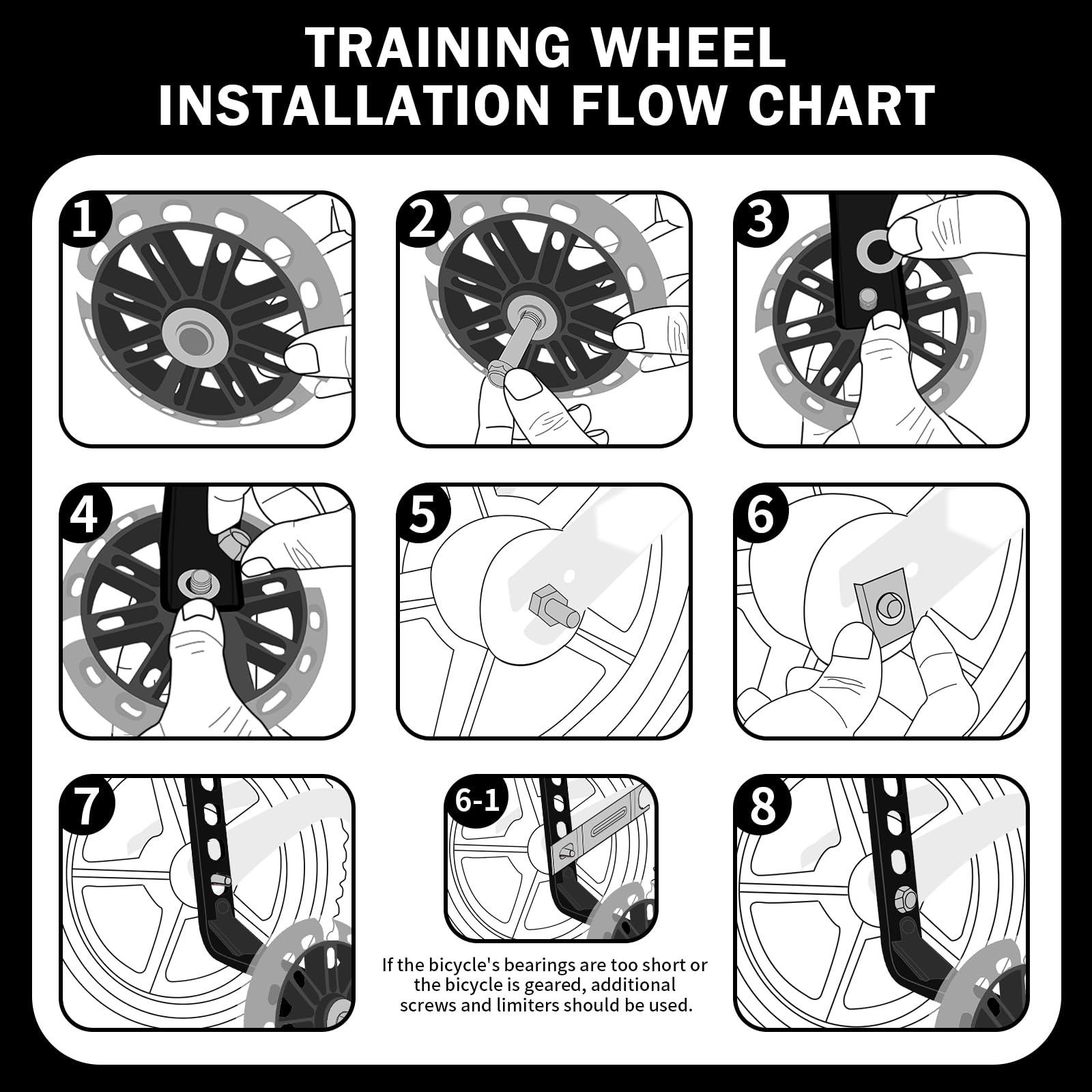 TRAINING WHEEL INSTALLATION FLOW CHART

1

2

3

4

5

6

7

6-1

If the bicycle's bearings are too short or the bicycle is geared, additional screws and limiters should be used.

8