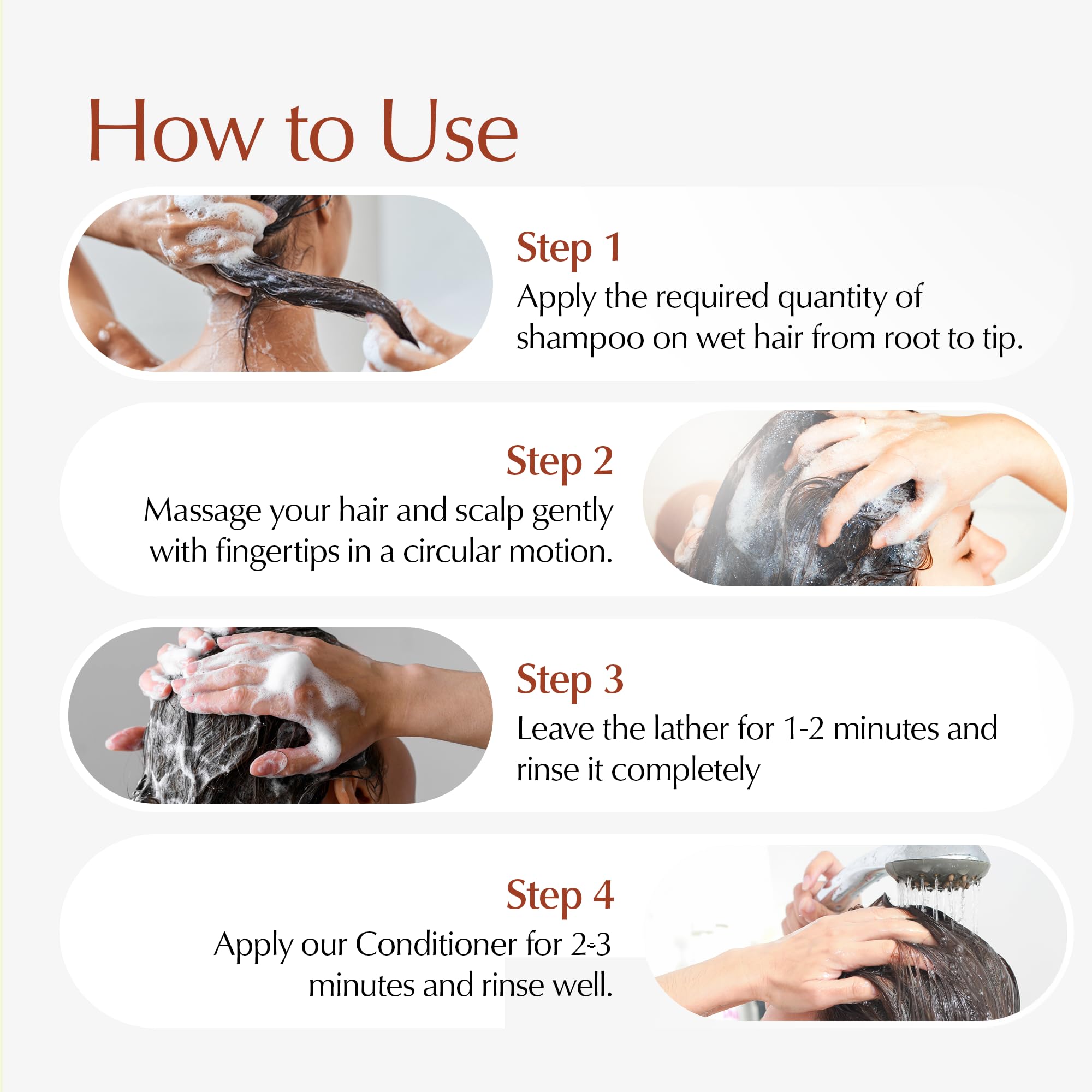 How to Use

Step 1
Apply the required quantity of shampoo on wet hair from root to tip.

Step 2
Massage your hair and scalp gently with fingertips in a circular motion.

Step 3
Leave the lather for 1-2 minutes and rinse it completely

Step 4
Apply our Conditioner for 2-3 minutes and rinse well.