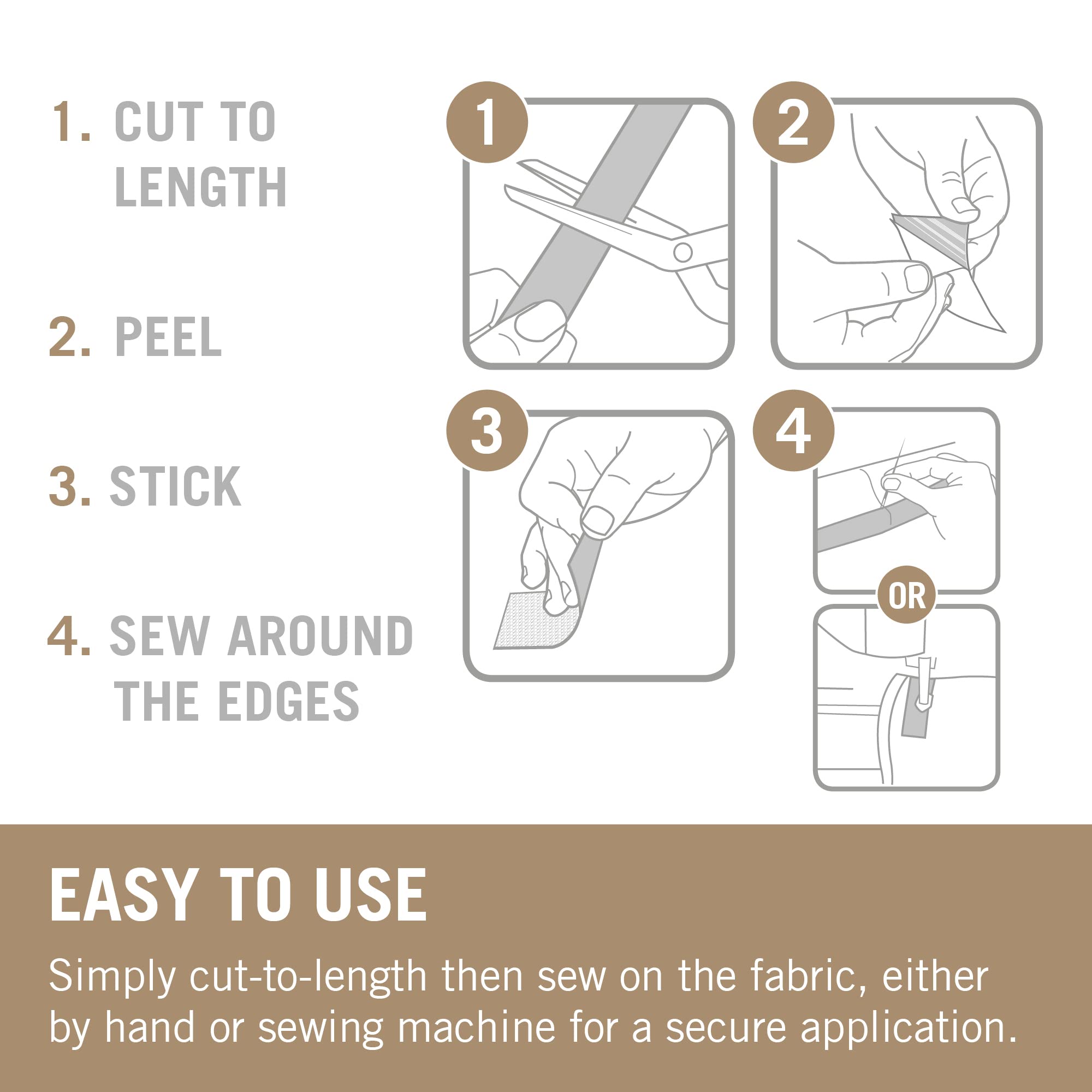 1. CUT TO LENGTH

2. PEEL

3. STICK

4. SEW AROUND THE EDGES

1

2

3

4

OR

EASY TO USE

Simply cut-to-length then sew on the fabric, either by hand or sewing machine for a secure application.