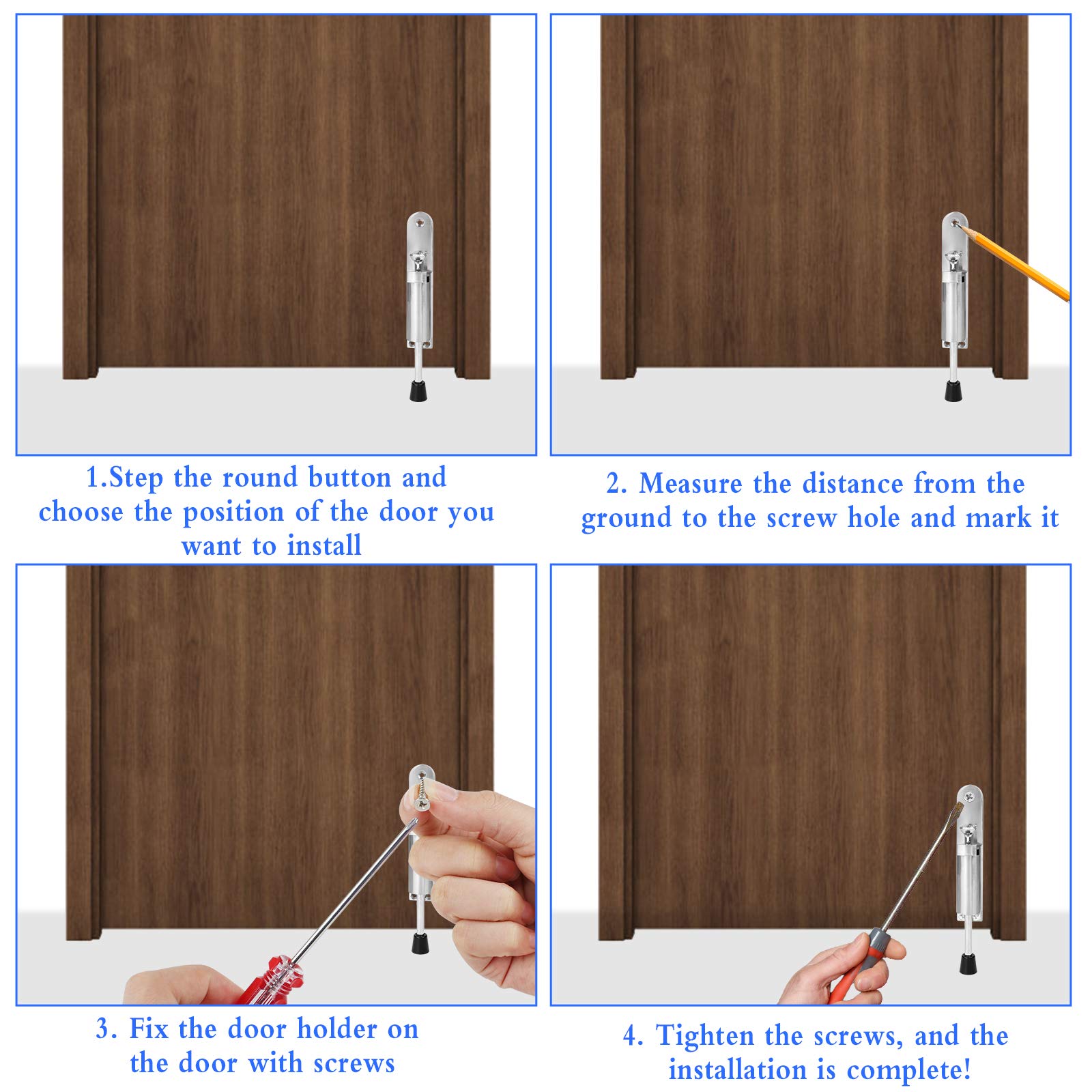 1.Step the round button and choose the position of the door you want to install

2. Measure the distance from the ground to the screw hole and mark it

3. Fix the door holder on the door with screws

4. Tighten the screws, and the installation is complete!