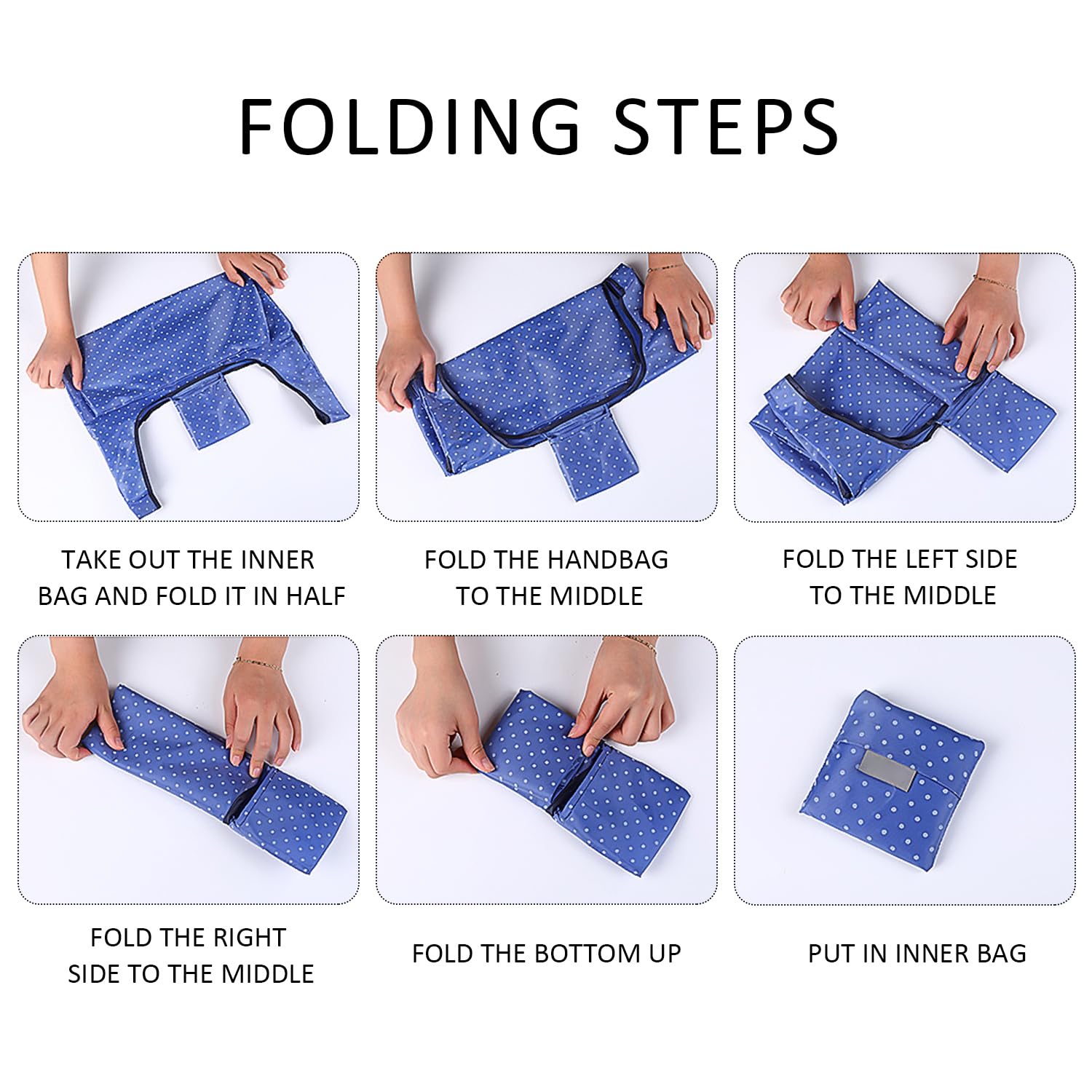 FOLDING STEPS

TAKE OUT THE INNER BAG AND FOLD IT IN HALF

FOLD THE HANDBAG TO THE MIDDLE

FOLD THE LEFT SIDE TO THE MIDDLE

FOLD THE RIGHT SIDE TO THE MIDDLE

FOLD THE BOTTOM UP

PUT IN INNER BAG