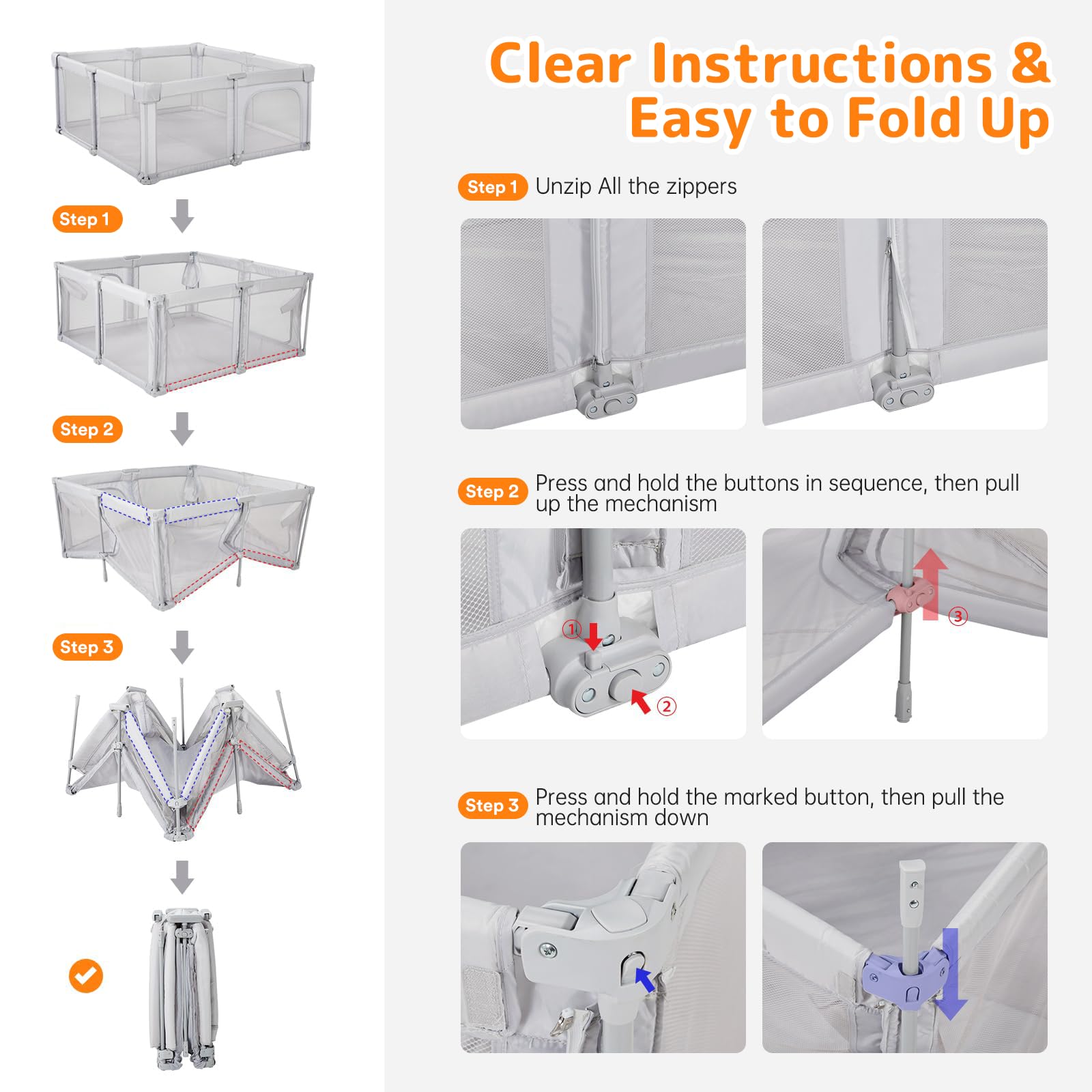 Step 1

Step 2

Step 3

Clear Instructions & Easy to Fold Up

Step 1 Unzip All the zippers

Step 2 Press and hold the buttons in sequence, then pull up the mechanism

①
②
③

Step 3 Press and hold the marked button, then pull the mechanism down