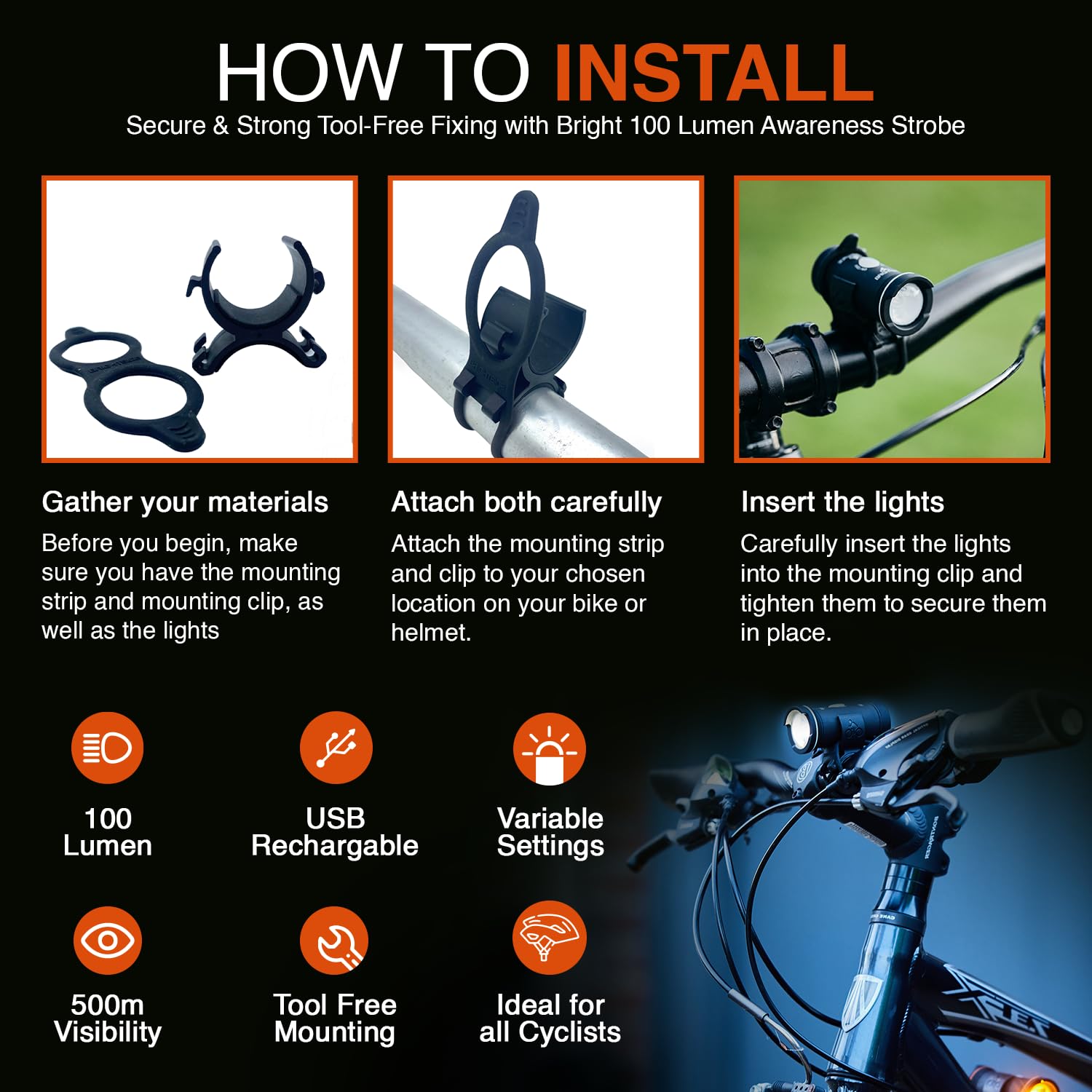 HOW TO INSTALL

Secure & Strong Tool-Free Fixing with Bright 100 Lumen Awareness Strobe

Gather your materials

Before you begin, make sure you have the mounting strip and mounting clip, as well as the lights

Attach both carefully

Attach the mounting strip and clip to your chosen location on your bike or helmet.

Insert the lights

Carefully insert the lights into the mounting clip and tighten them to secure them in place.

100 Lumen

USB Rechargable

Variable Settings

500m Visibility

Tool Free Mounting

Ideal for all Cyclists