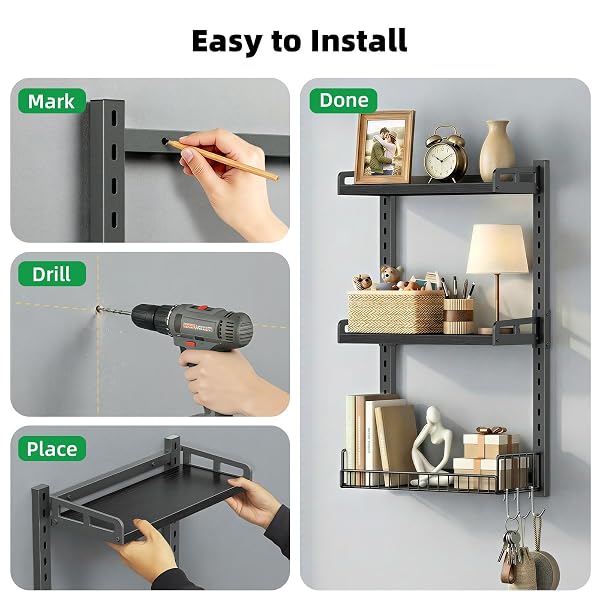 Easy to Install

Mark

Drill

Place

Done