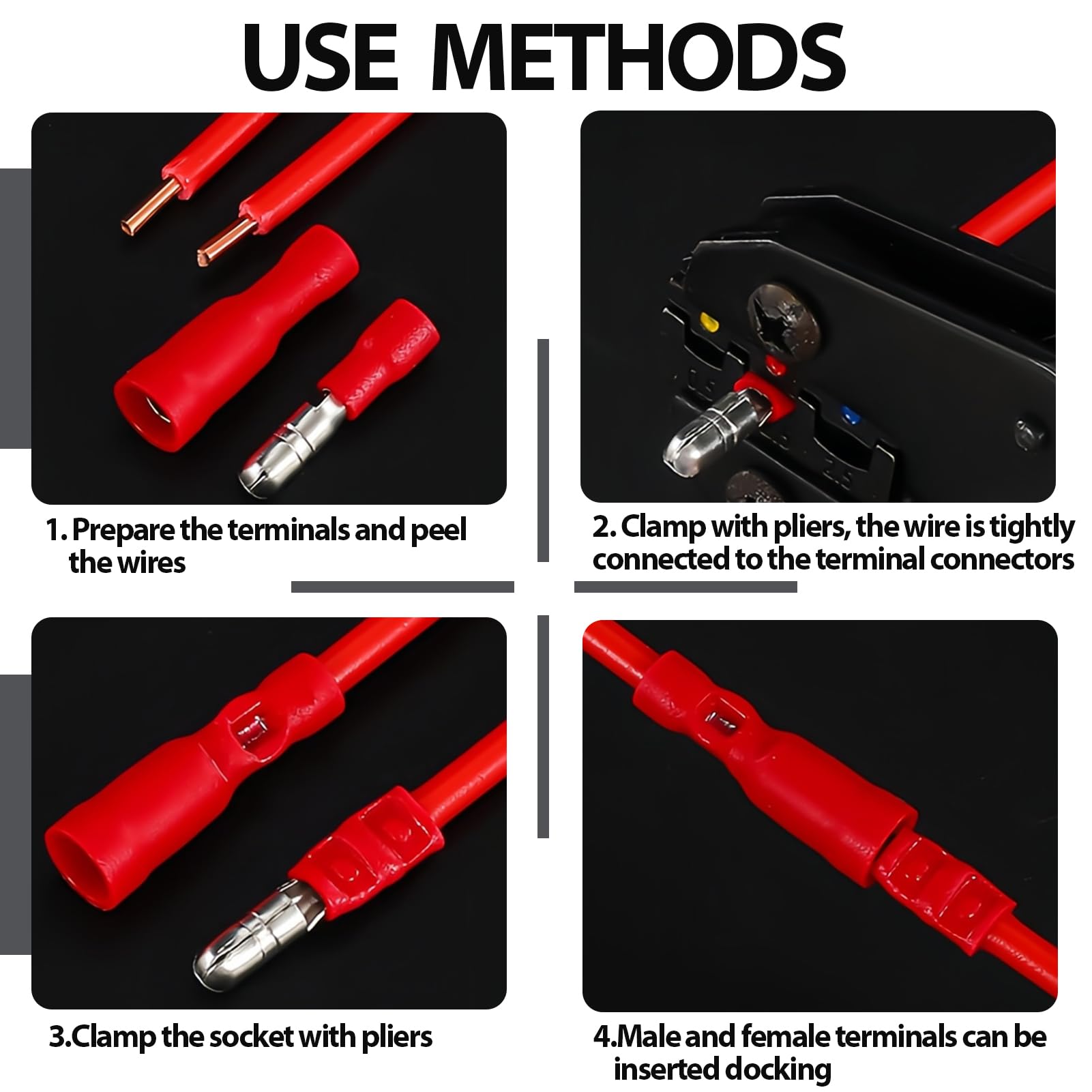 USE METHODS

1. Prepare the terminals and peel the wires

2. Clamp with pliers, the wire is tightly connected to the terminal connectors

3.Clamp the socket with pliers

4.Male and female terminals can be inserted docking