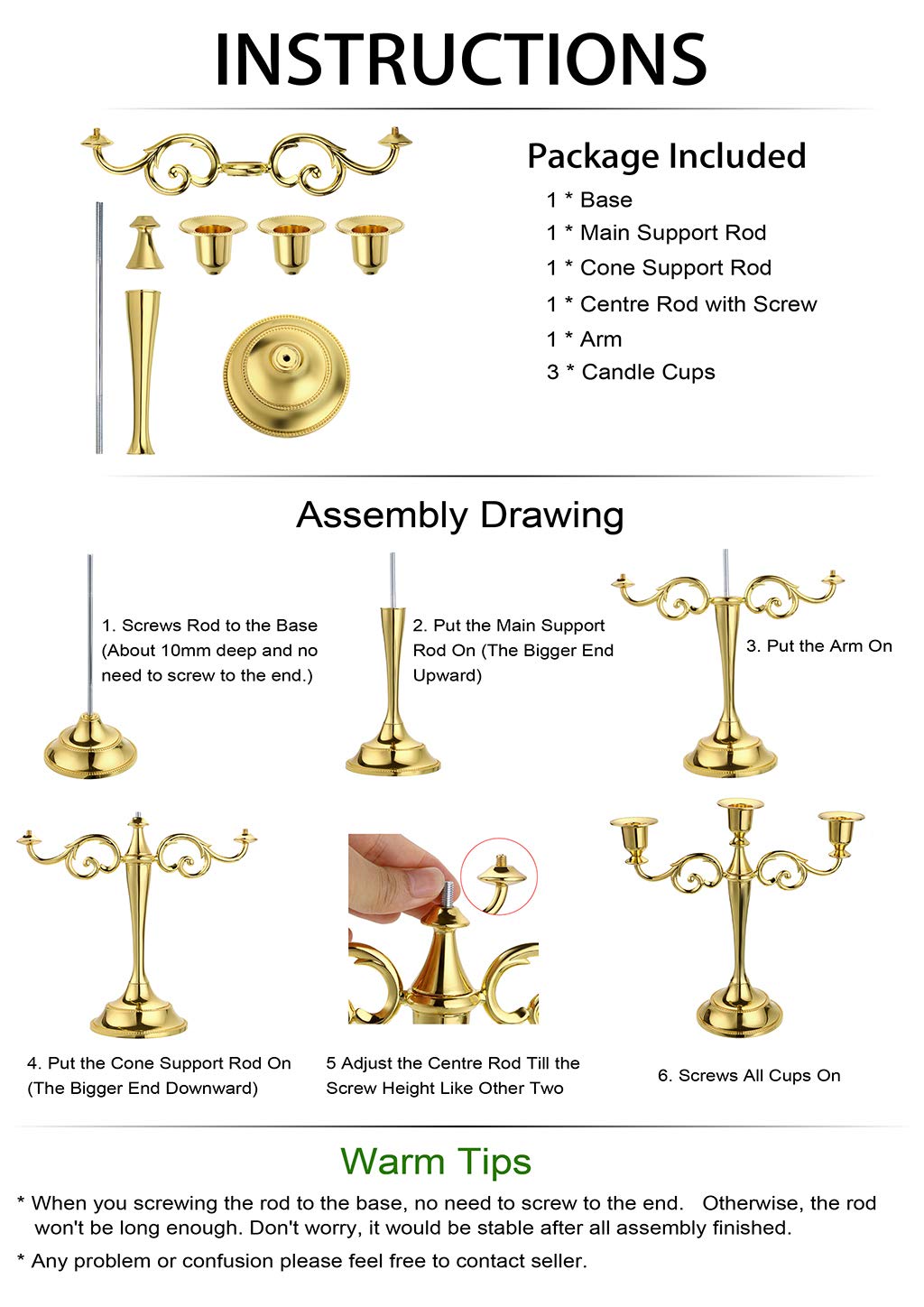 INSTRUCTIONS

Package Included

1 * Base
1 * Main Support Rod
1 * Cone Support Rod
1 * Centre Rod with Screw
1 * Arm
3 * Candle Cups

Assembly Drawing

1. Screws Rod to the Base (About 10mm deep and no need to screw to the end.)

2. Put the Main Support Rod On (The Bigger End Upward)

3. Put the Arm On

4. Put the Cone Support Rod On (The Bigger End Downward)

5 Adjust the Centre Rod Till the Screw Height Like Other Two

6. Screws All Cups On

Warm Tips

* When you screwing the rod to the base, no need to screw to the end. Otherwise, the rod won't be long enough. Don't worry, it would be stable after all assembly finished.

* Any problem or confusion please feel free to contact seller.