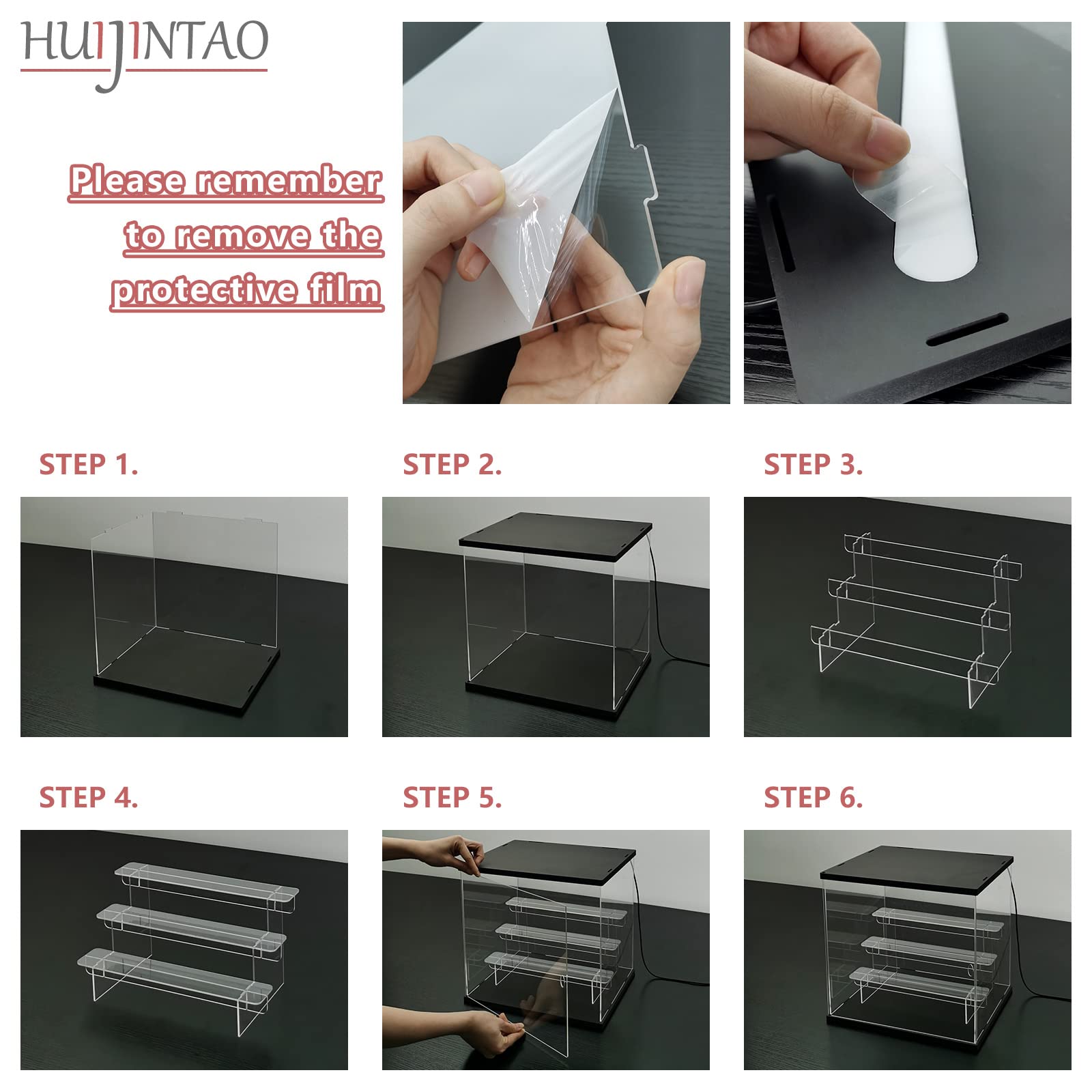 HUIJINTAO

Please remember to remove the protective film

STEP 1.

STEP 2.

STEP 3.

STEP 4.

STEP 5.

STEP 6.