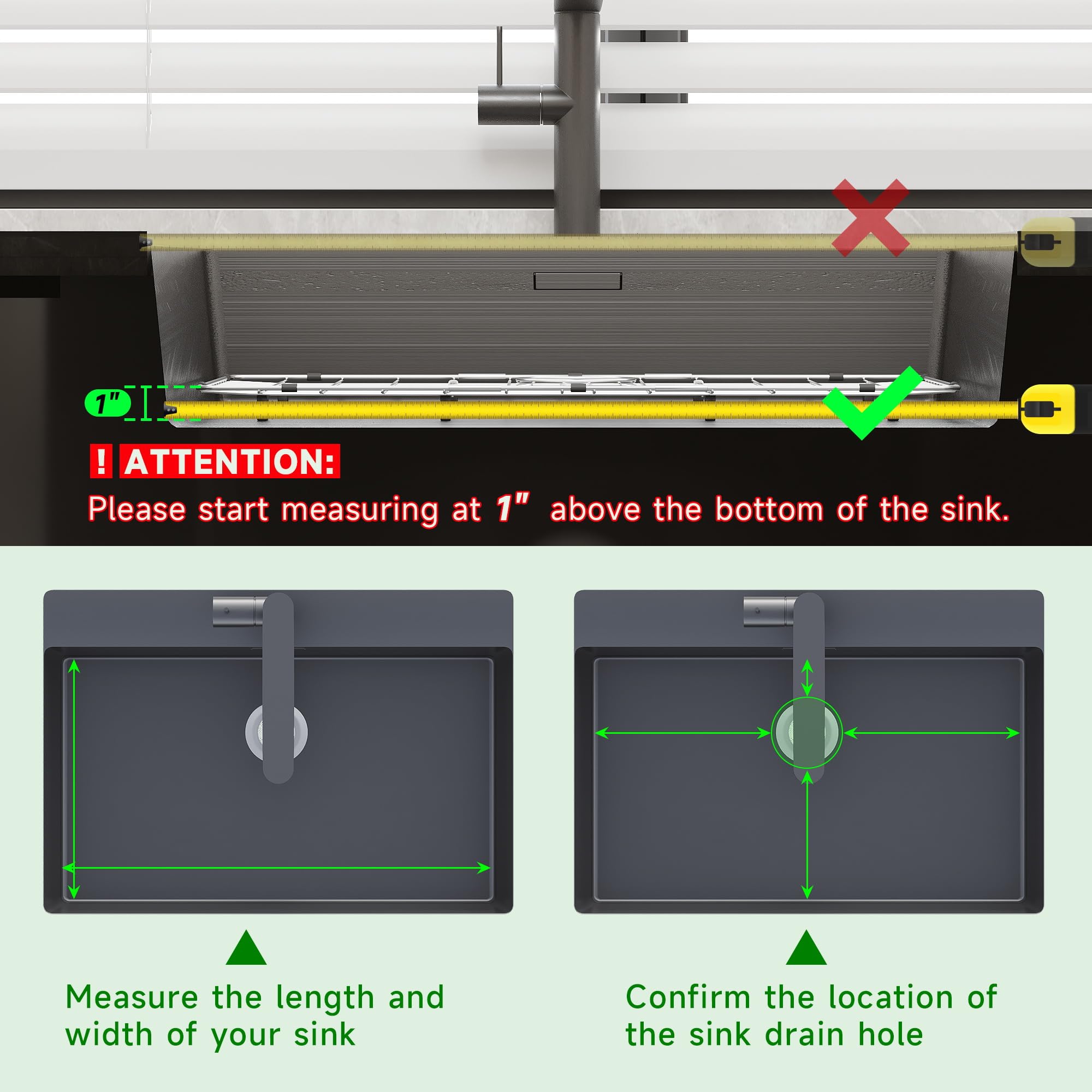 1"

! ATTENTION:

Please start measuring at 1" above the bottom of the sink.

Measure the length and width of your sink

Confirm the location of the sink drain hole