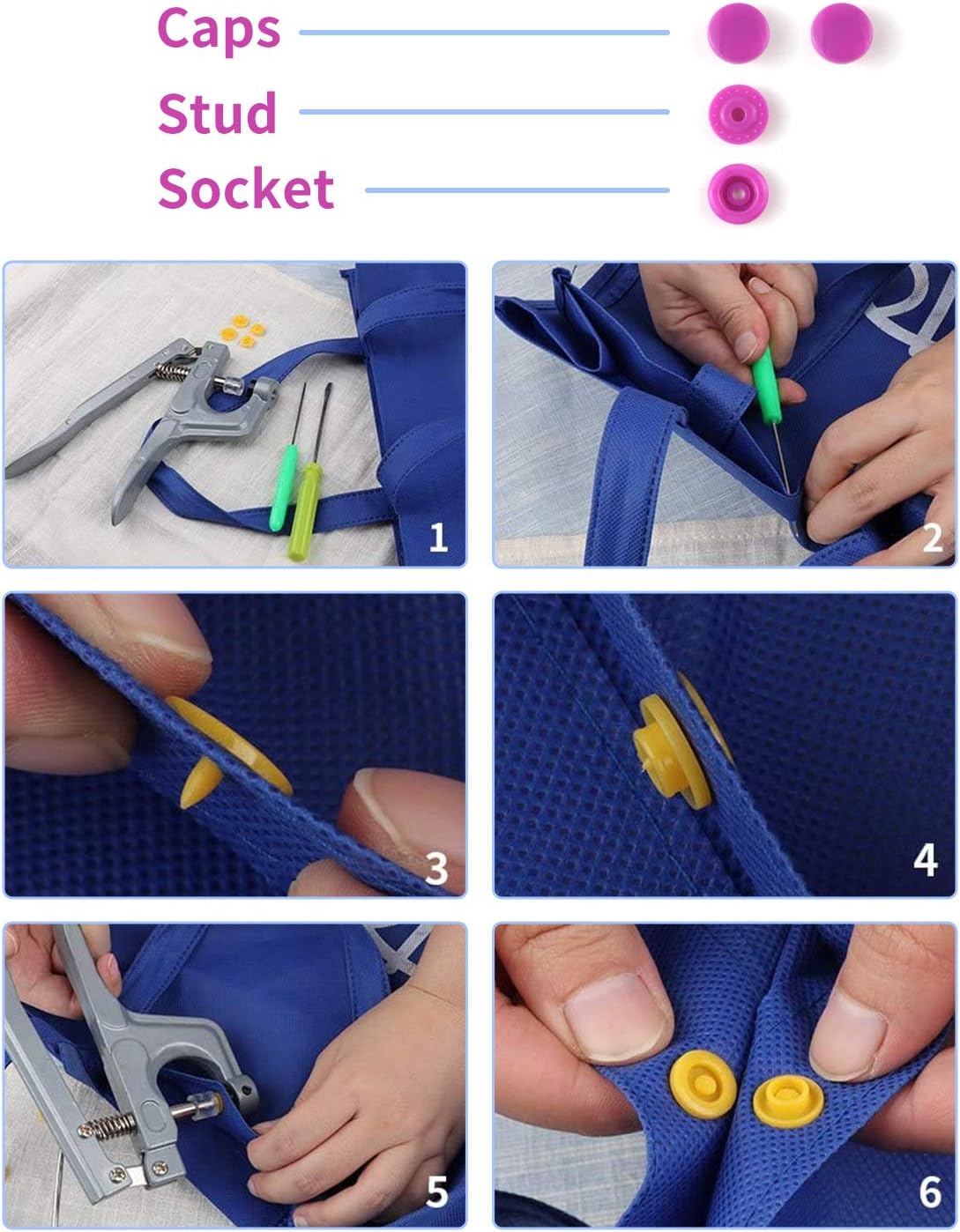 Caps

Stud

Socket

1

2

3

4

5

6