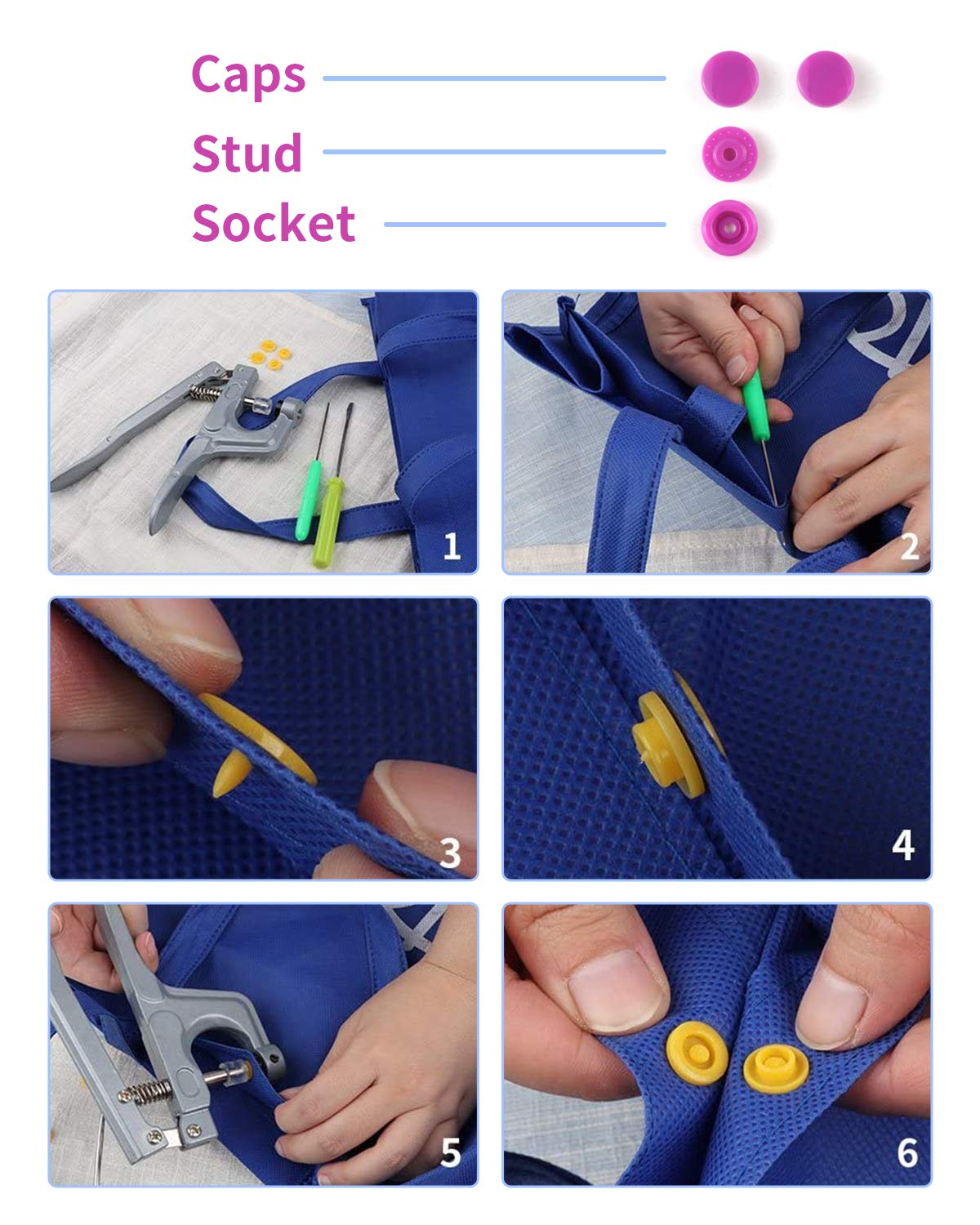 Caps
Stud
Socket

1
2
3
4
5
6