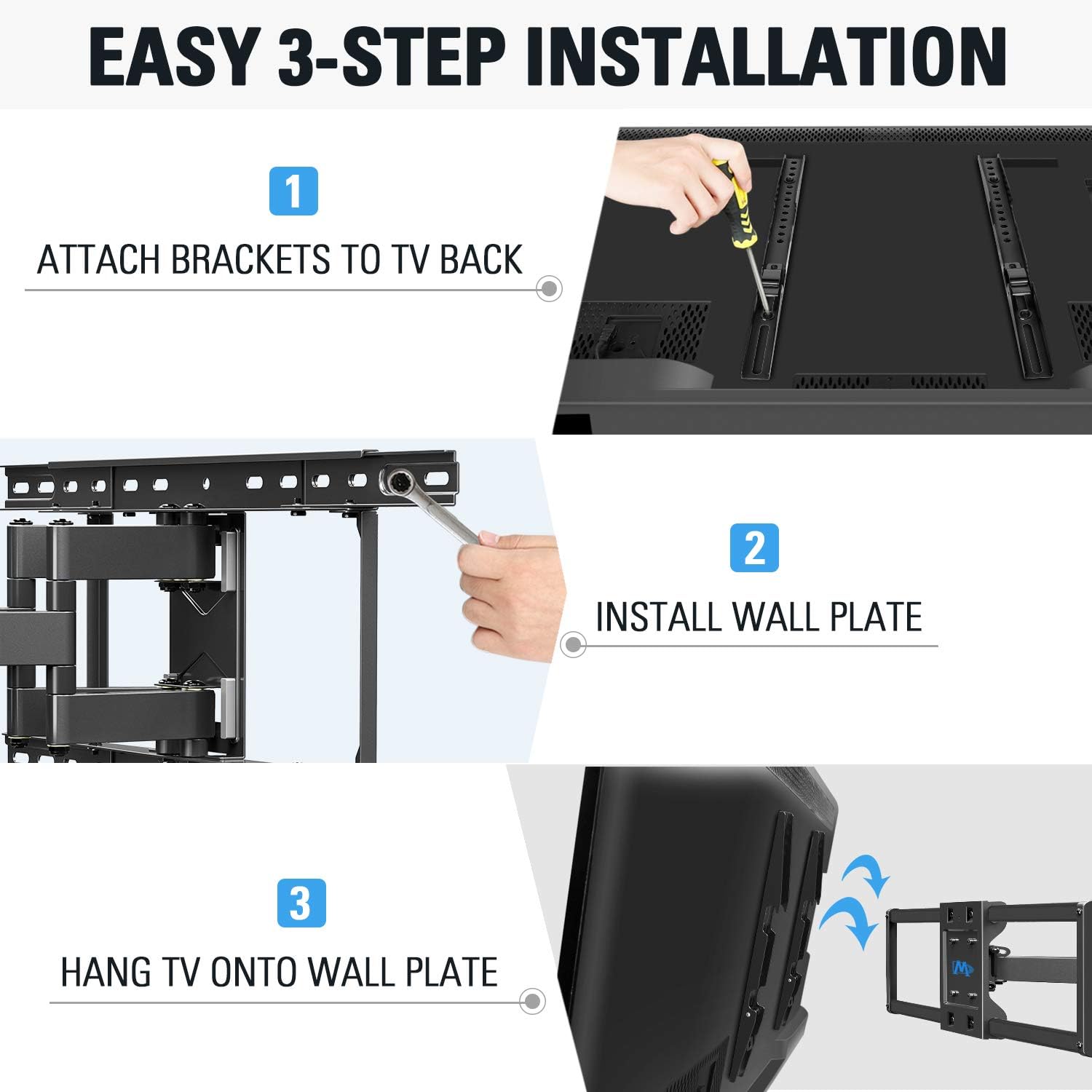 EASY 3-STEP INSTALLATION

1

ATTACH BRACKETS TO TV BACK

2

INSTALL WALL PLATE

3

HANG TV ONTO WALL PLATE