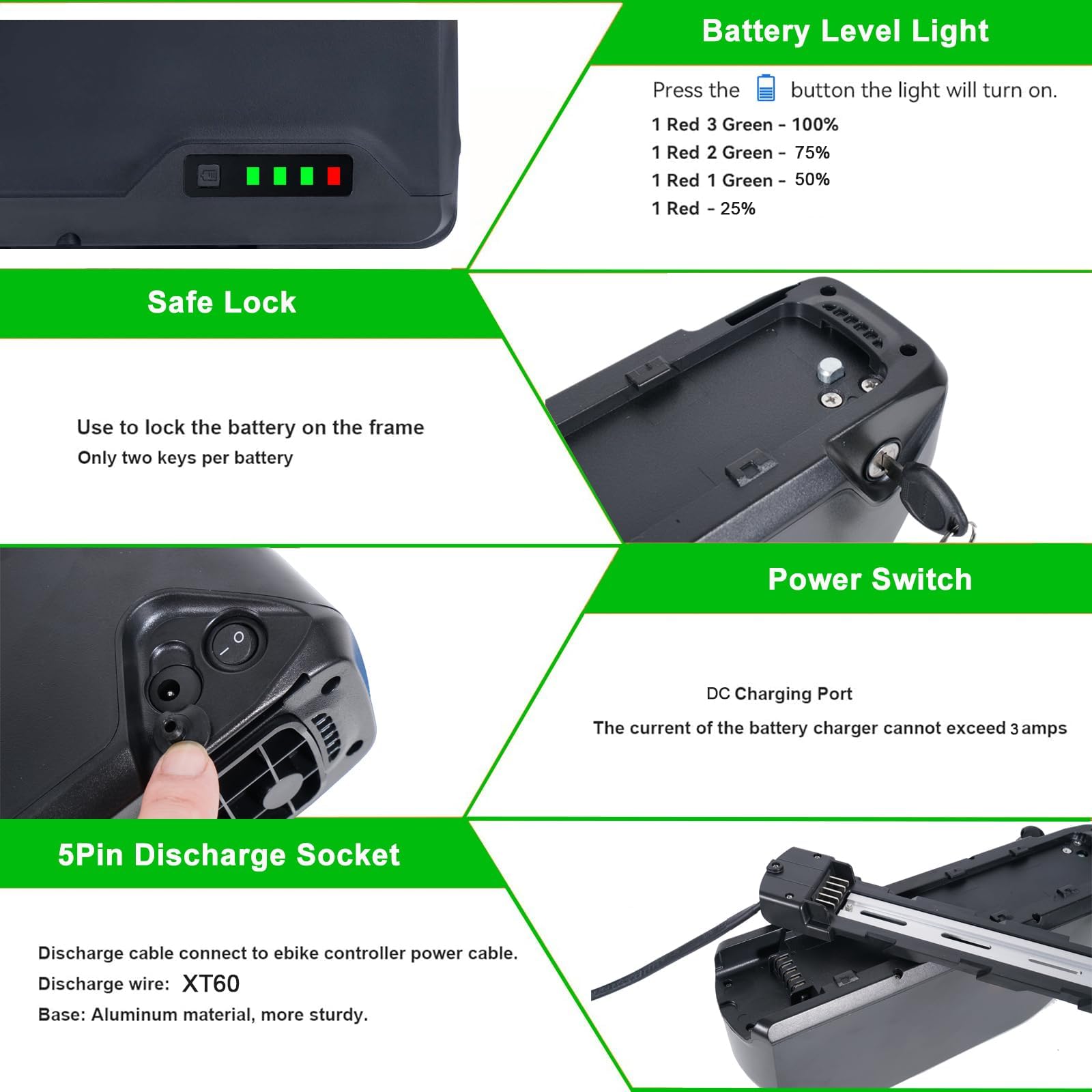 Battery Level Light

Press the button the light will turn on.

1 Red 3 Green - 100%
1 Red 2 Green - 75%
1 Red 1 Green - 50%
1 Red - 25%

Safe Lock

Use to lock the battery on the frame
Only two keys per battery

Power Switch

DC Charging Port
The current of the battery charger cannot exceed 3 amps

5Pin Discharge Socket

Discharge cable connect to ebike controller power cable.
Discharge wire: XT60
Base: Aluminum material, more sturdy.