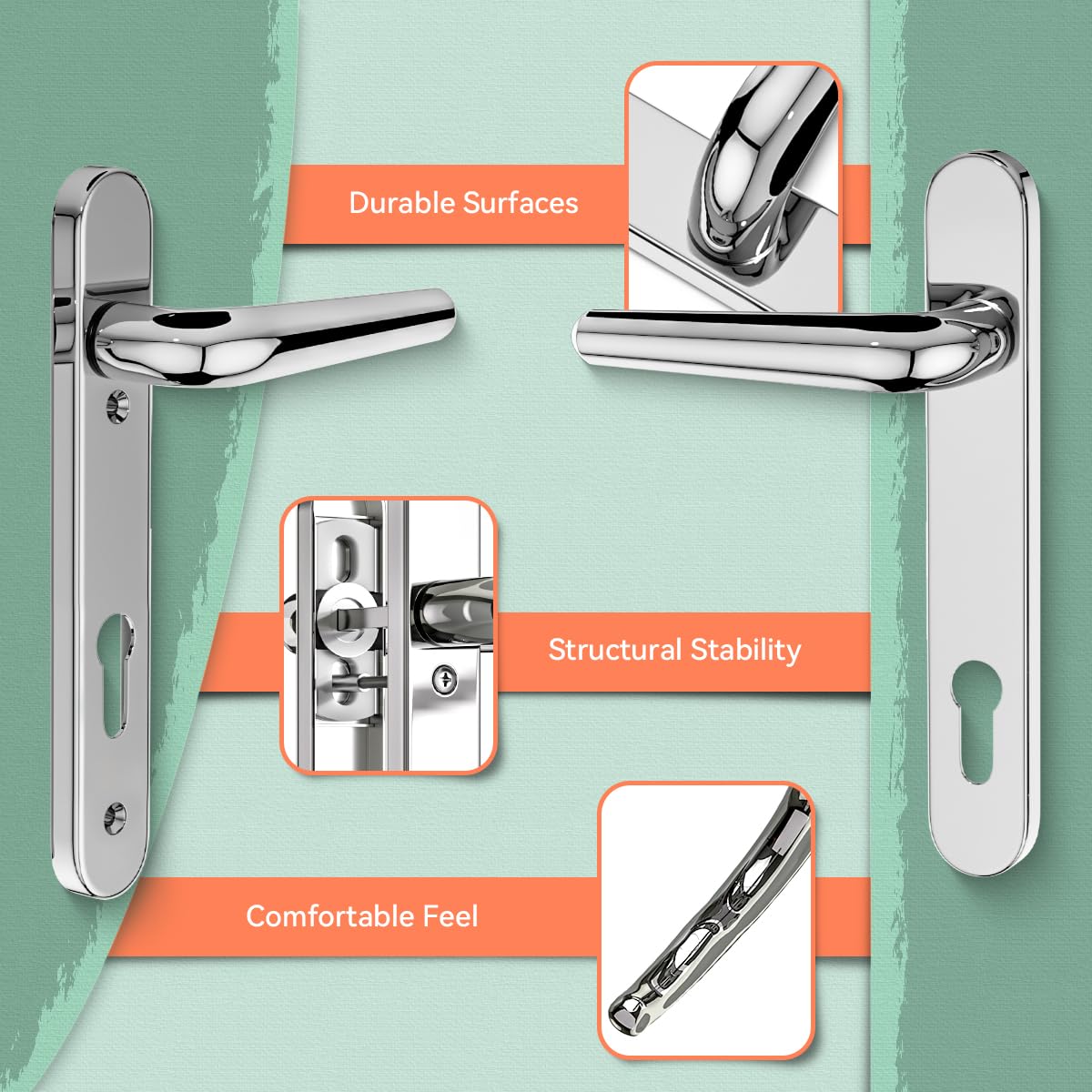 Durable Surfaces

Structural Stability

Comfortable Feel