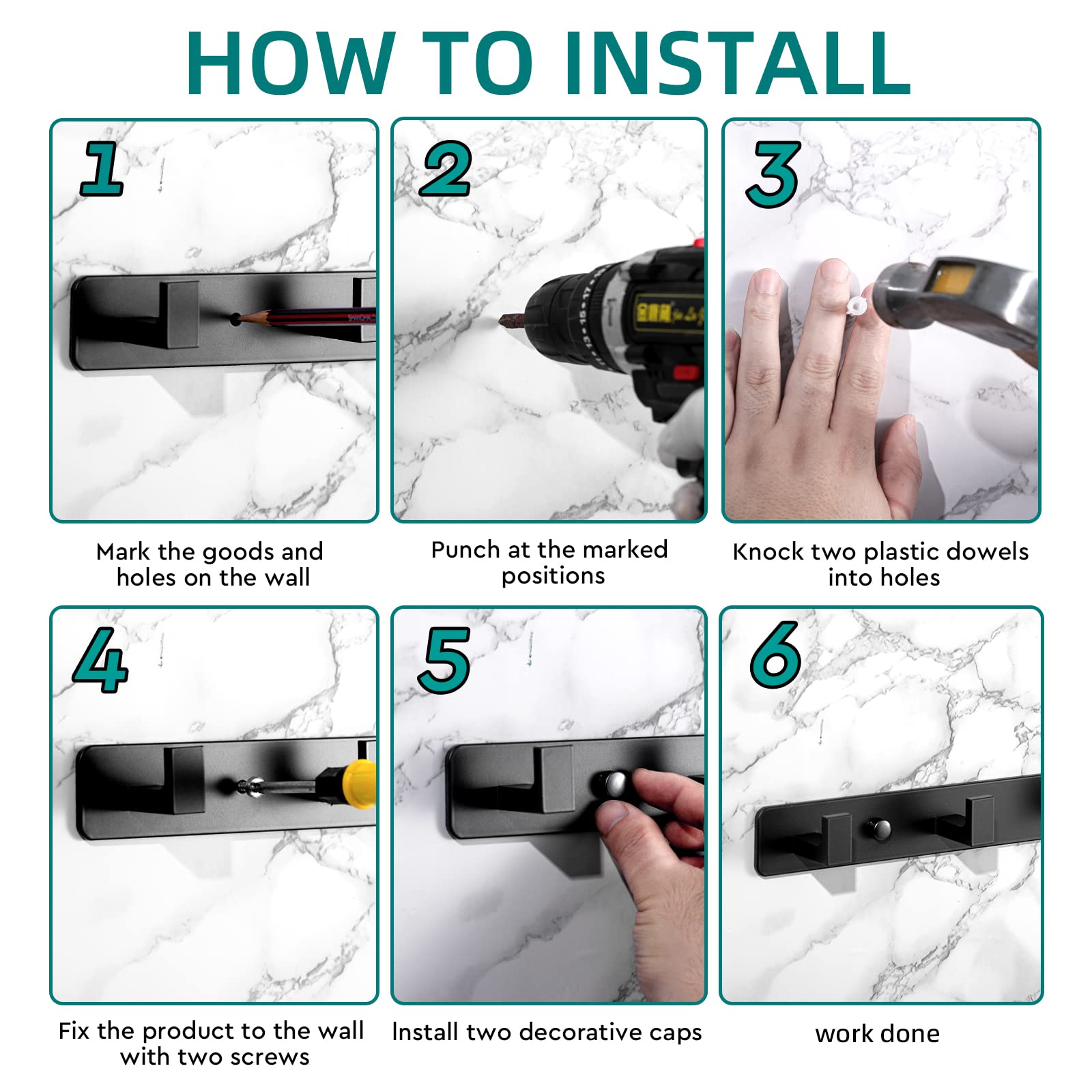 HOW TO INSTALL

1

Mark the goods and holes on the wall

2

Punch at the marked positions

3

Knock two plastic dowels into holes

4

Fix the product to the wall with two screws

5

Install two decorative caps

6

work done