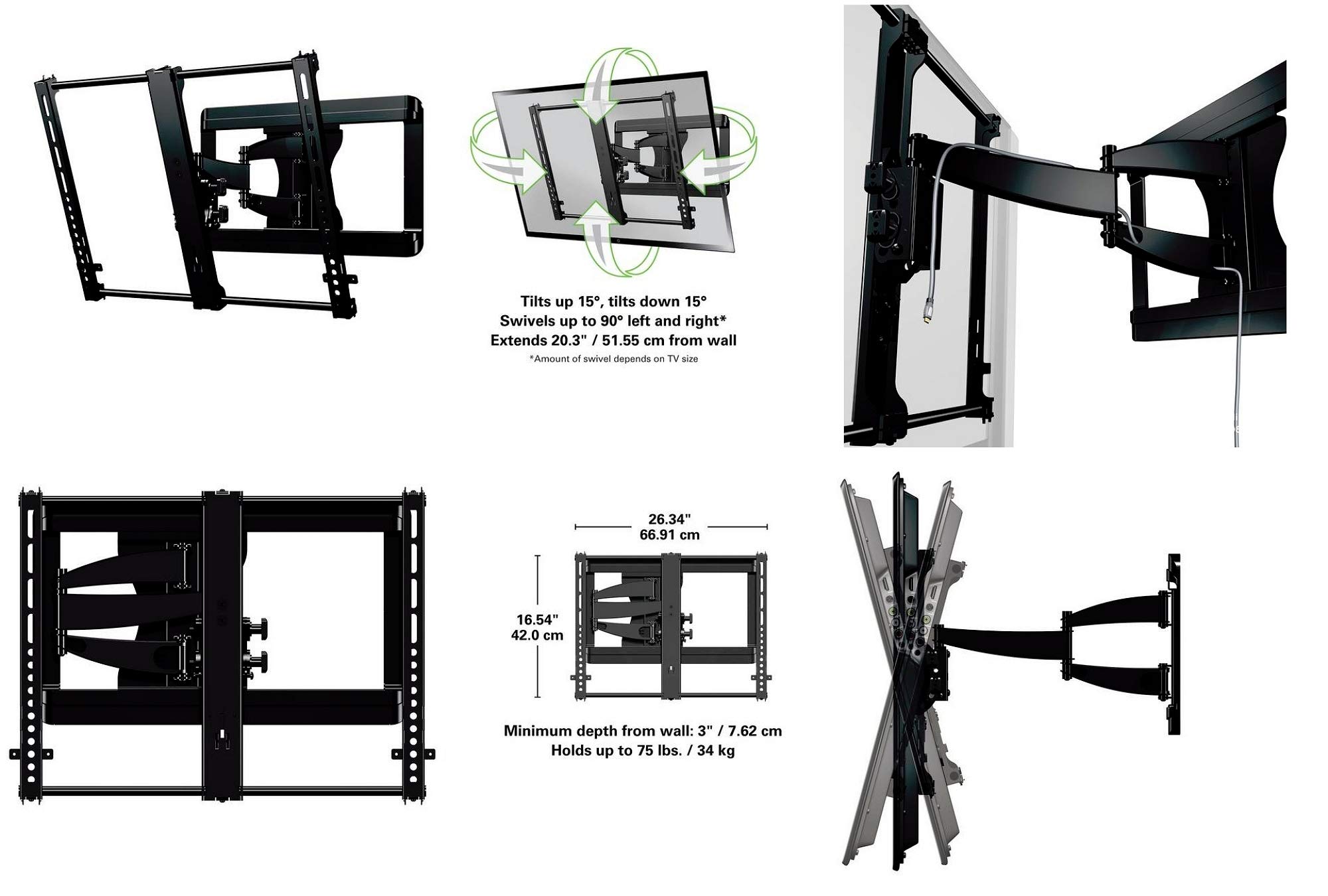 Tilts up 15°, tilts down 15°
Swivels up to 90° left and right*
Extends 20.3" / 51.55 cm from wall
*Amount of swivel depends on TV size

26.34"
66.91 cm

16.54"
42.0 cm

Minimum depth from wall: 3" / 7.62 cm
Holds up to 75 lbs. / 34 kg