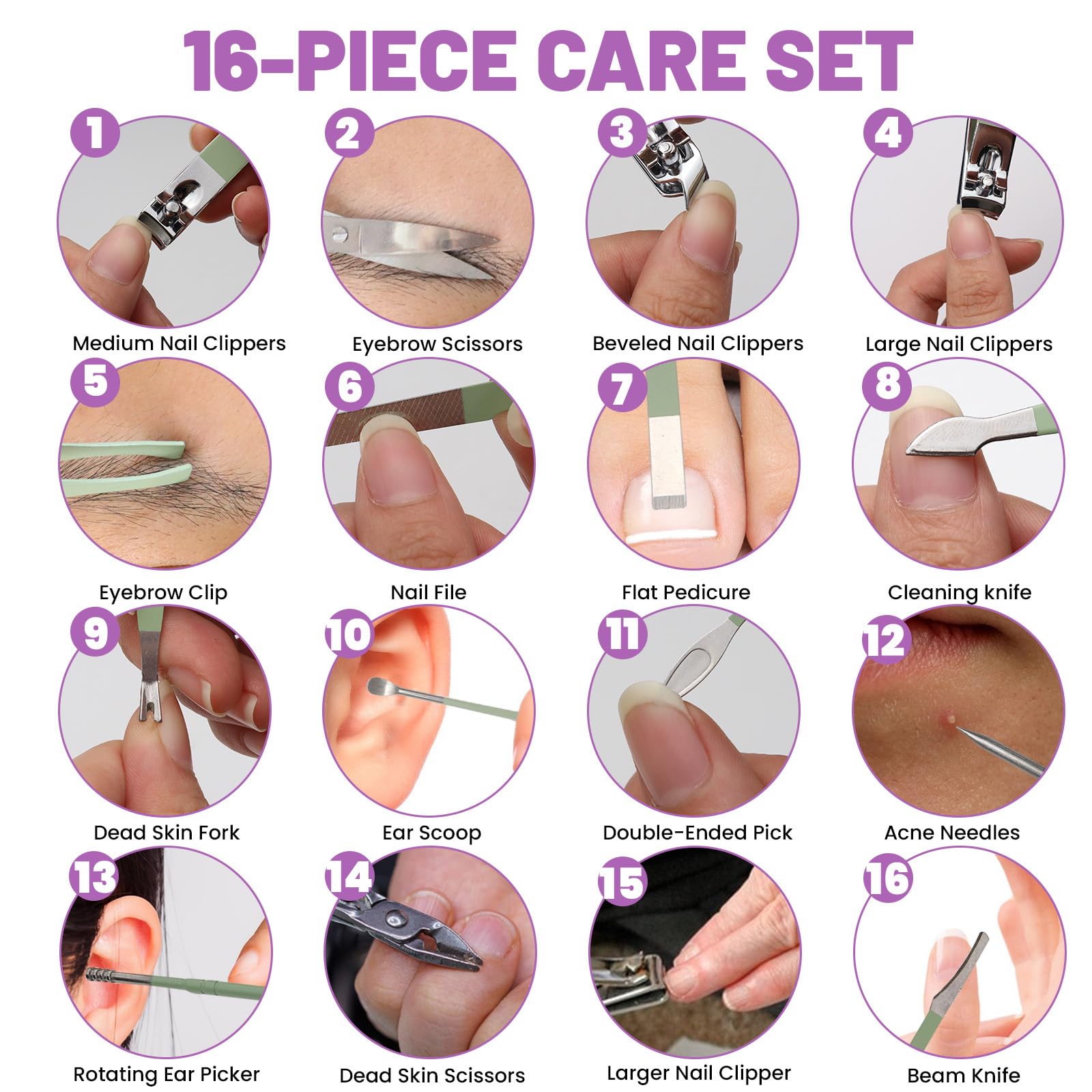 16-PIECE CARE SET

1
Medium Nail Clippers

2
Eyebrow Scissors

3
Beveled Nail Clippers

4
Large Nail Clippers

5
Eyebrow Clip

6
Nail File

7
Flat Pedicure

8
Cleaning knife

9
Dead Skin Fork

10
Ear Scoop

11
Double-Ended Pick

12
Acne Needles

13
Rotating Ear Picker

14
Dead Skin Scissors

15
Larger Nail Clipper

16
Beam Knife