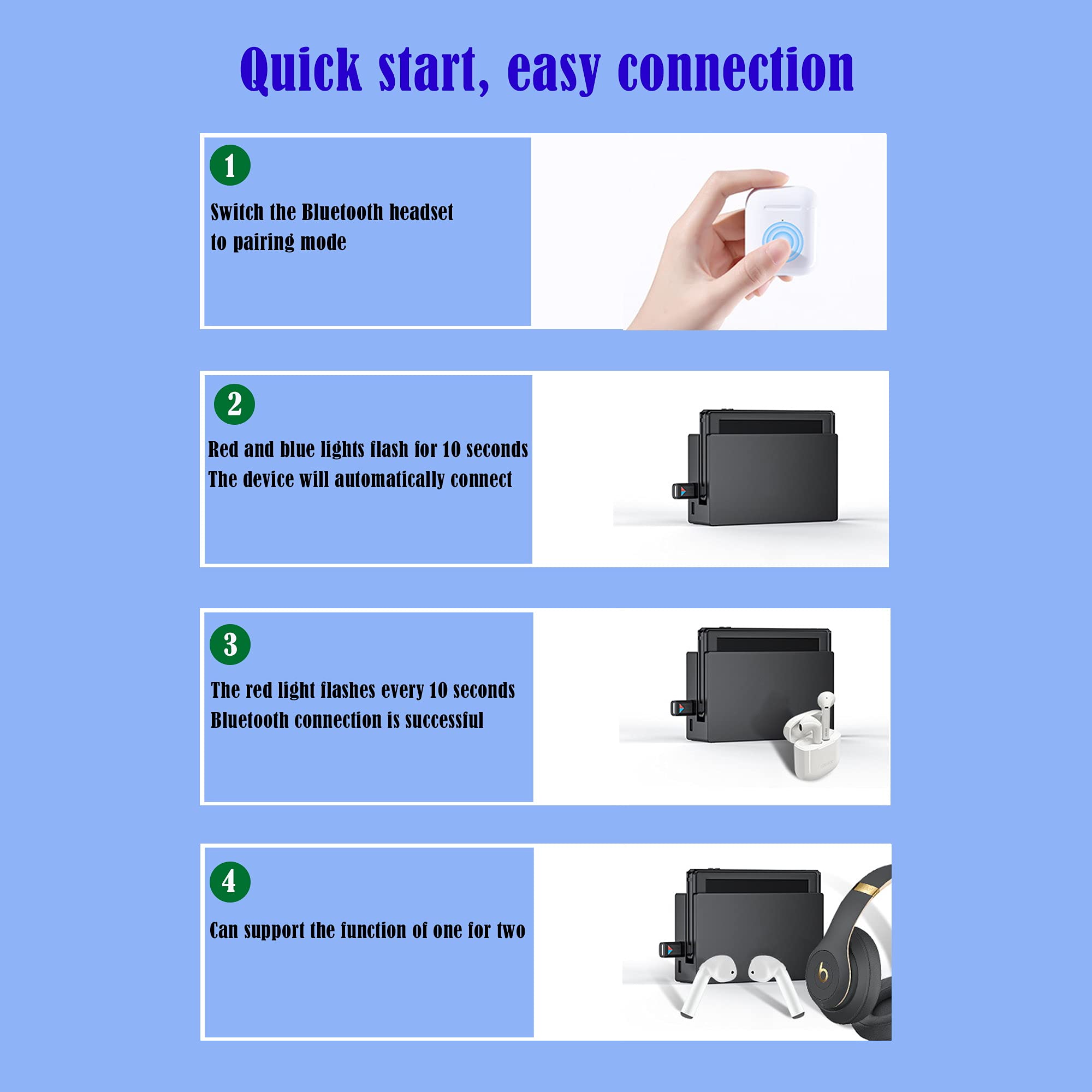 Quick start, easy connection

1

Switch the Bluetooth headset to pairing mode

2

Red and blue lights flash for 10 seconds
The device will automatically connect

3

The red light flashes every 10 seconds
Bluetooth connection is successful

4

Can support the function of one for two