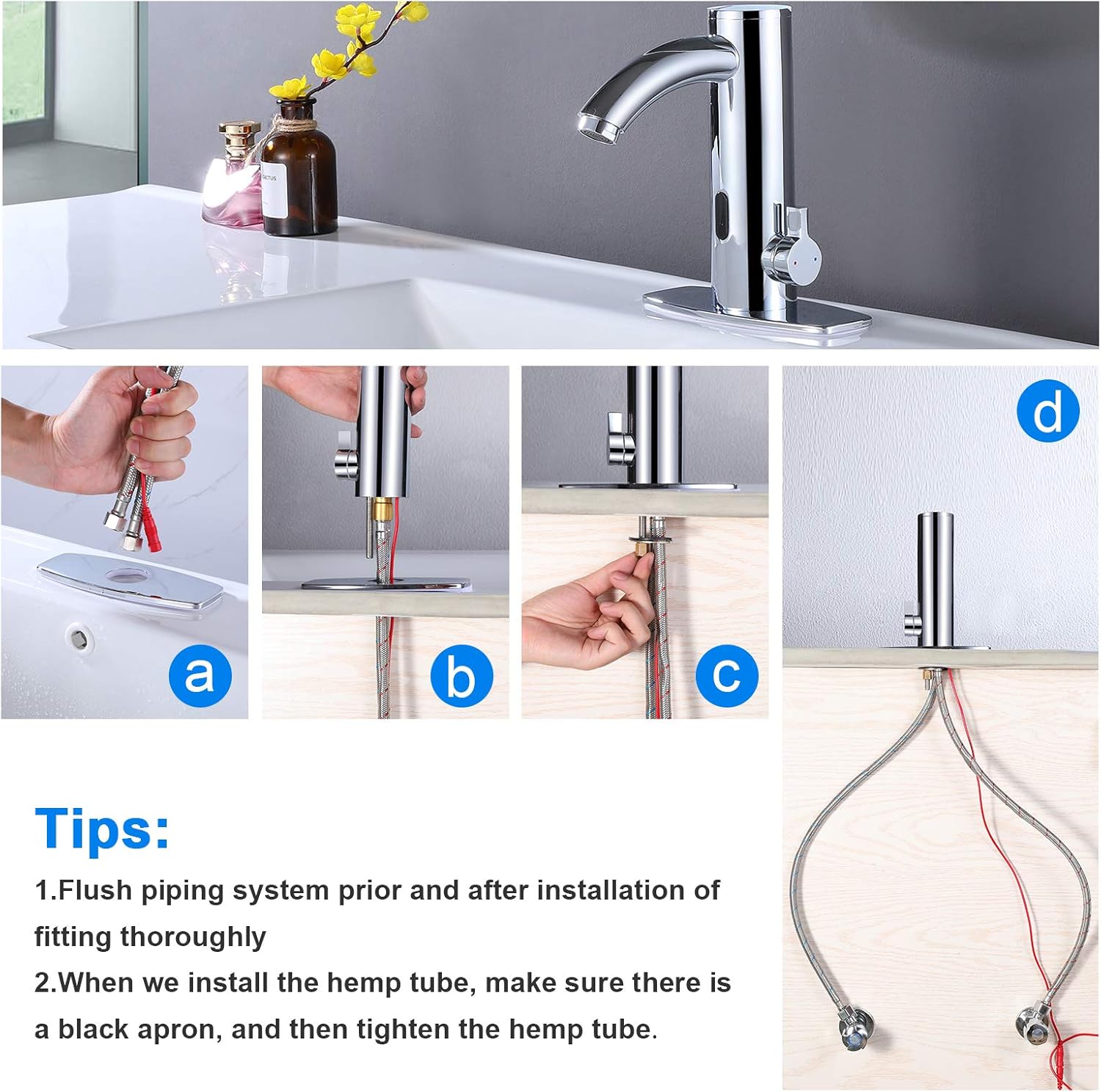 CACTUS

a

b

c

d

Tips:

1.Flush piping system prior and after installation of fitting thoroughly

2.When we install the hemp tube, make sure there is a black apron, and then tighten the hemp tube.