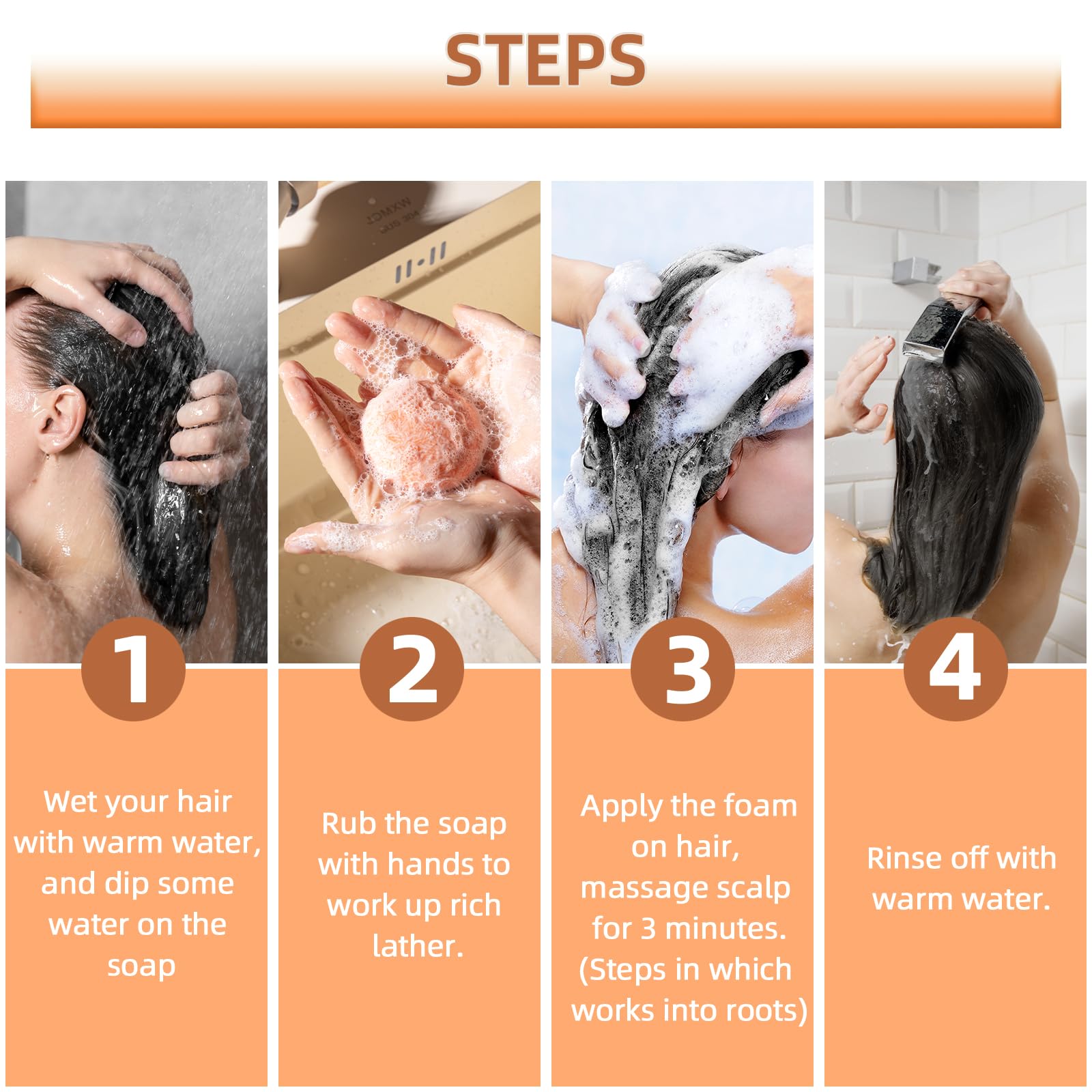 STEPS

1

Wet your hair with warm water, and dip some water on the soap

2

Rub the soap with hands to work up rich lather.

3

Apply the foam on hair, massage scalp for 3 minutes. (Steps in which works into roots)

4

Rinse off with warm water.