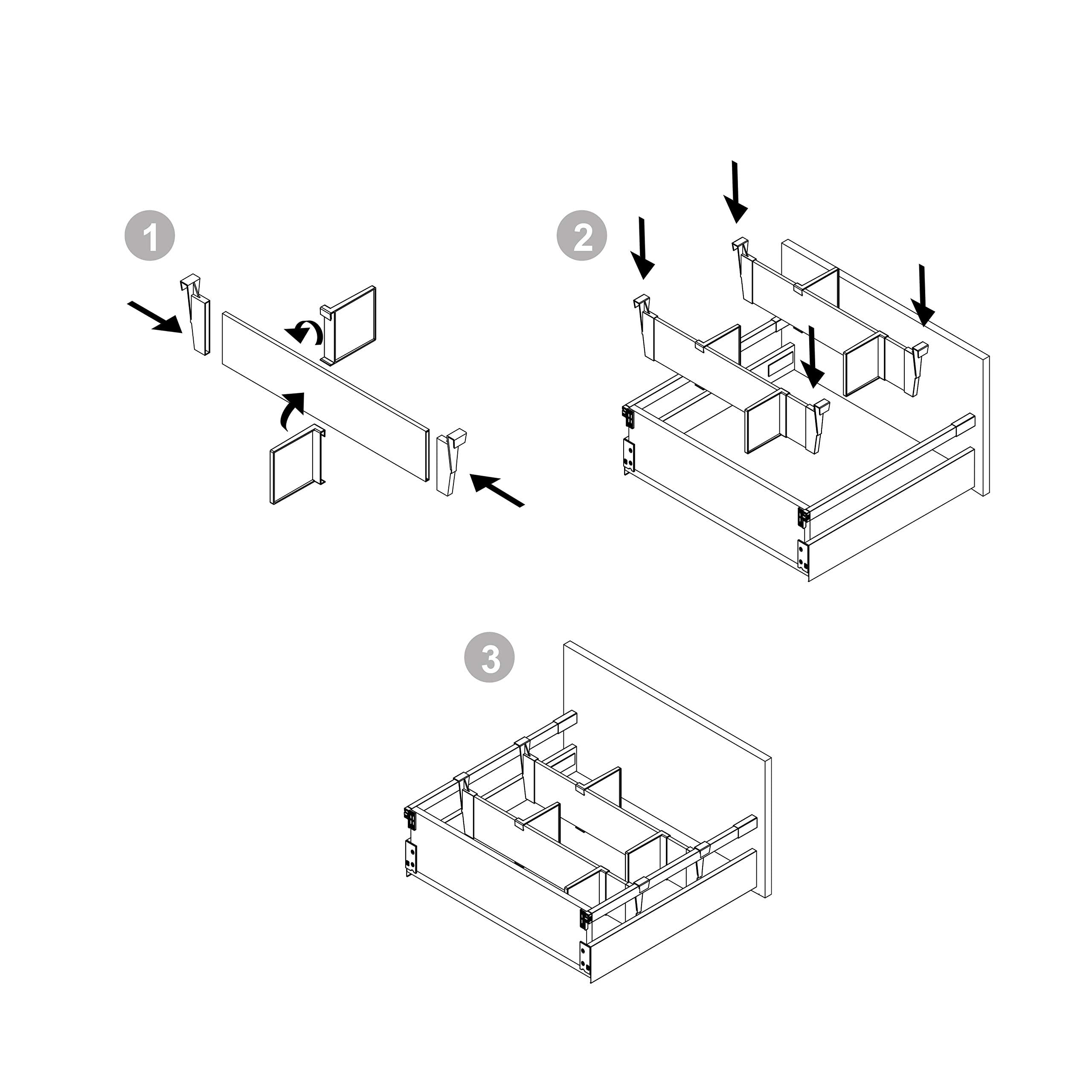 1

2

3