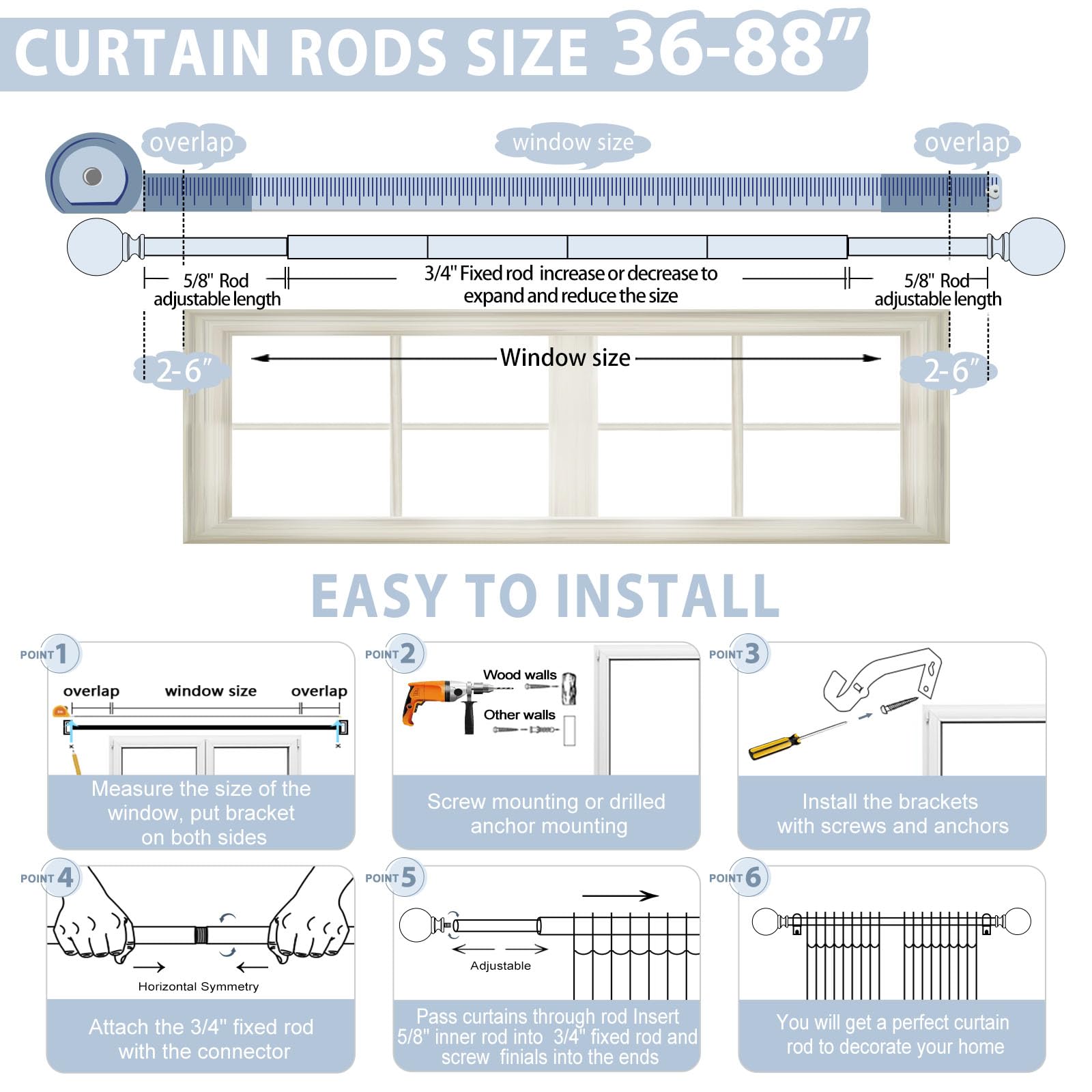 CURTAIN RODS SIZE 36-88"

overlap

window size

overlap

5/8" Rod adjustable length

3/4" Fixed rod increase or decrease to expand and reduce the size

5/8" Rod adjustable length

2-6"

Window size

2-6"

EASY TO INSTALL

POINT 1

overlap window size overlap

Measure the size of the window, put bracket on both sides

POINT 2

Wood walls

Other walls

Screw mounting or drilled anchor mounting

POINT 3

Install the brackets with screws and anchors

POINT 4

Horizontal Symmetry

Attach the 3/4" fixed rod with the connector

POINT 5

Adjustable

Pass curtains through rod Insert 5/8" inner rod into 3/4" fixed rod and screw finials into the ends

POINT 6

You will get a perfect curtain rod to decorate your home