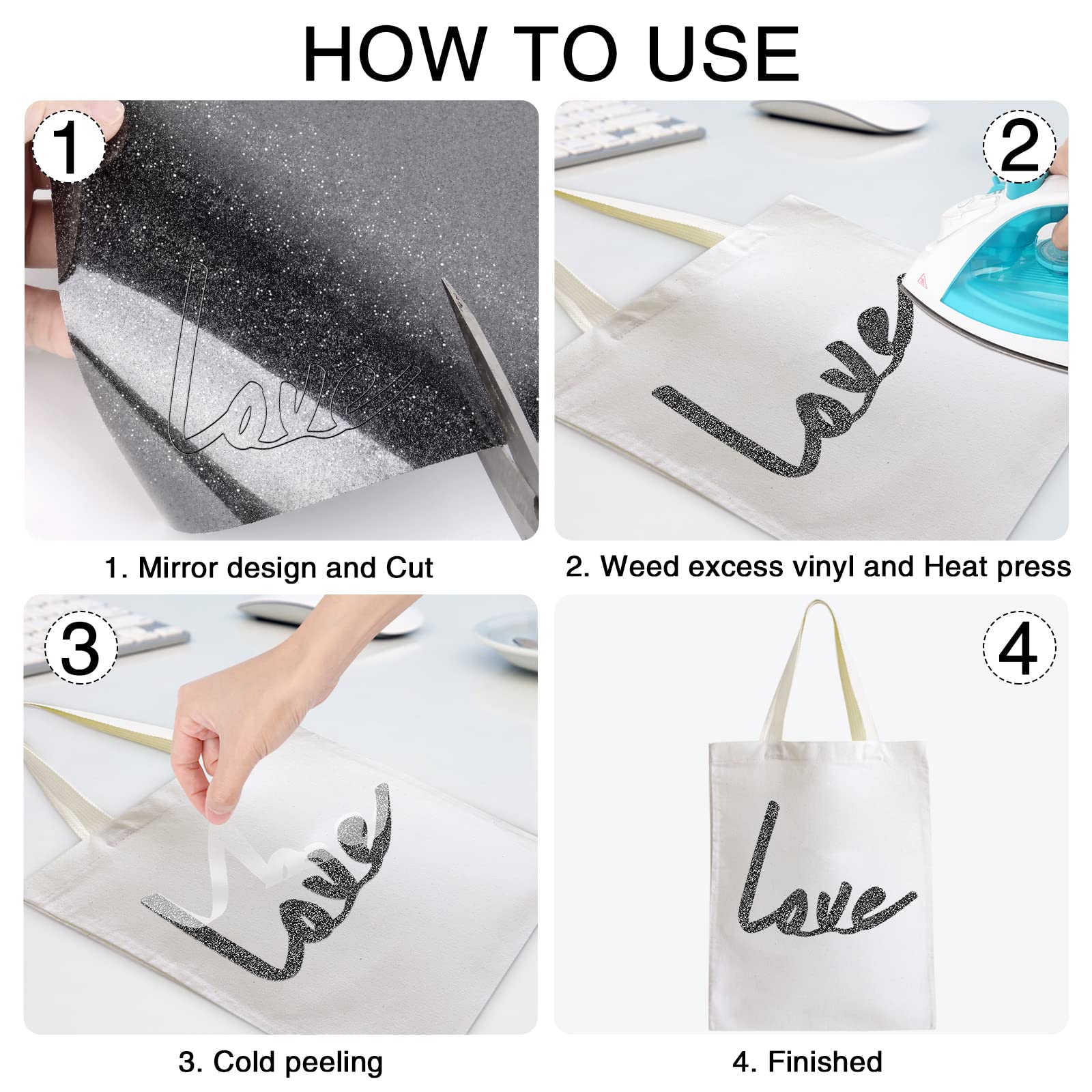 HOW TO USE

1

Love

1. Mirror design and Cut

2

Love

2. Weed excess vinyl and Heat press

3

Love

3. Cold peeling

4

Love

4. Finished