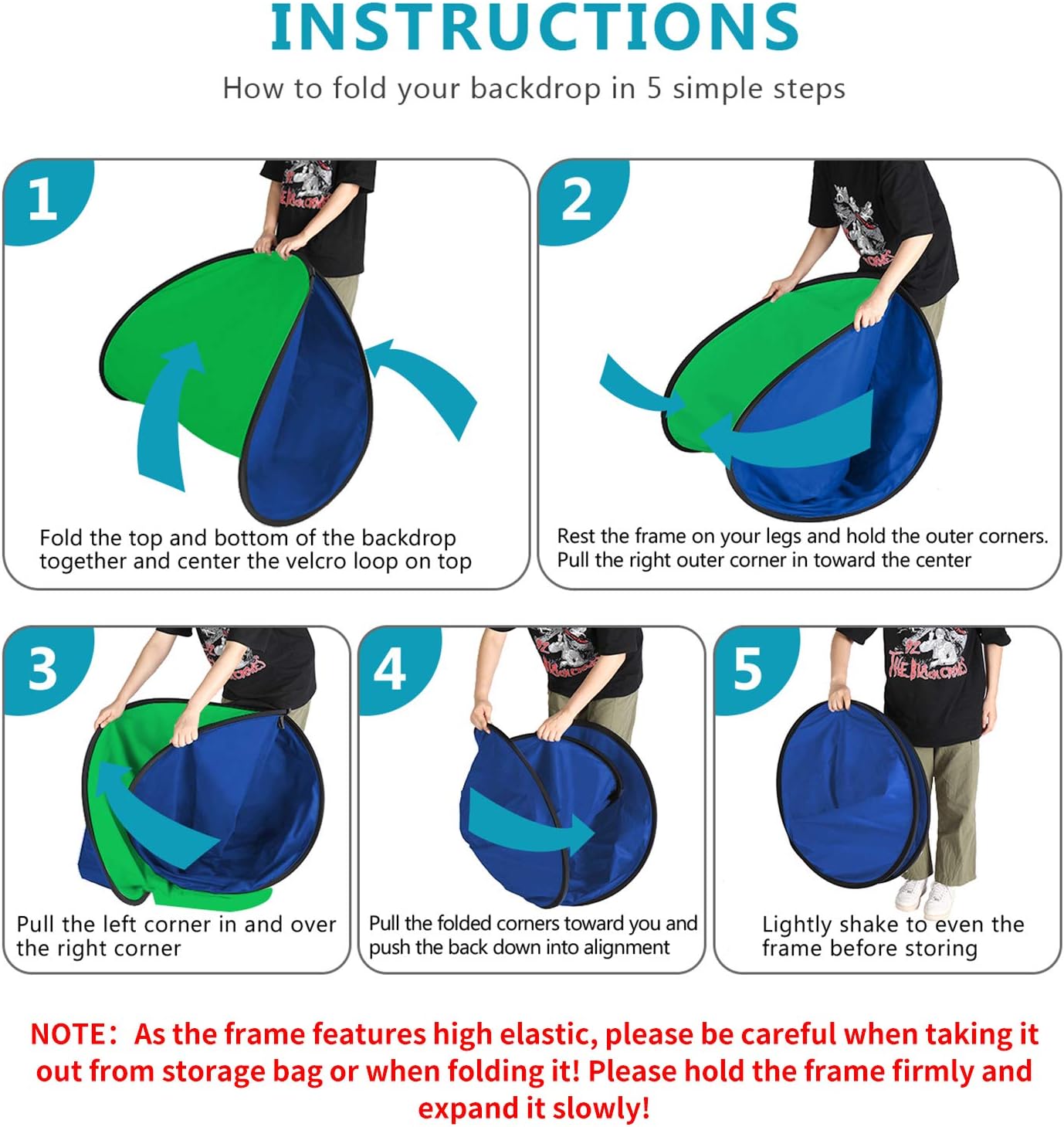 INSTRUCTIONS

How to fold your backdrop in 5 simple steps

1

Fold the top and bottom of the backdrop together and center the velcro loop on top

2

Rest the frame on your legs and hold the outer corners. Pull the right outer corner in toward the center

3

Pull the left corner in and over the right corner

4

Pull the folded corners toward you and push the back down into alignment

5

Lightly shake to even the frame before storing

NOTE: As the frame features high elastic, please be careful when taking it out from storage bag or when folding it! Please hold the frame firmly and expand it slowly!