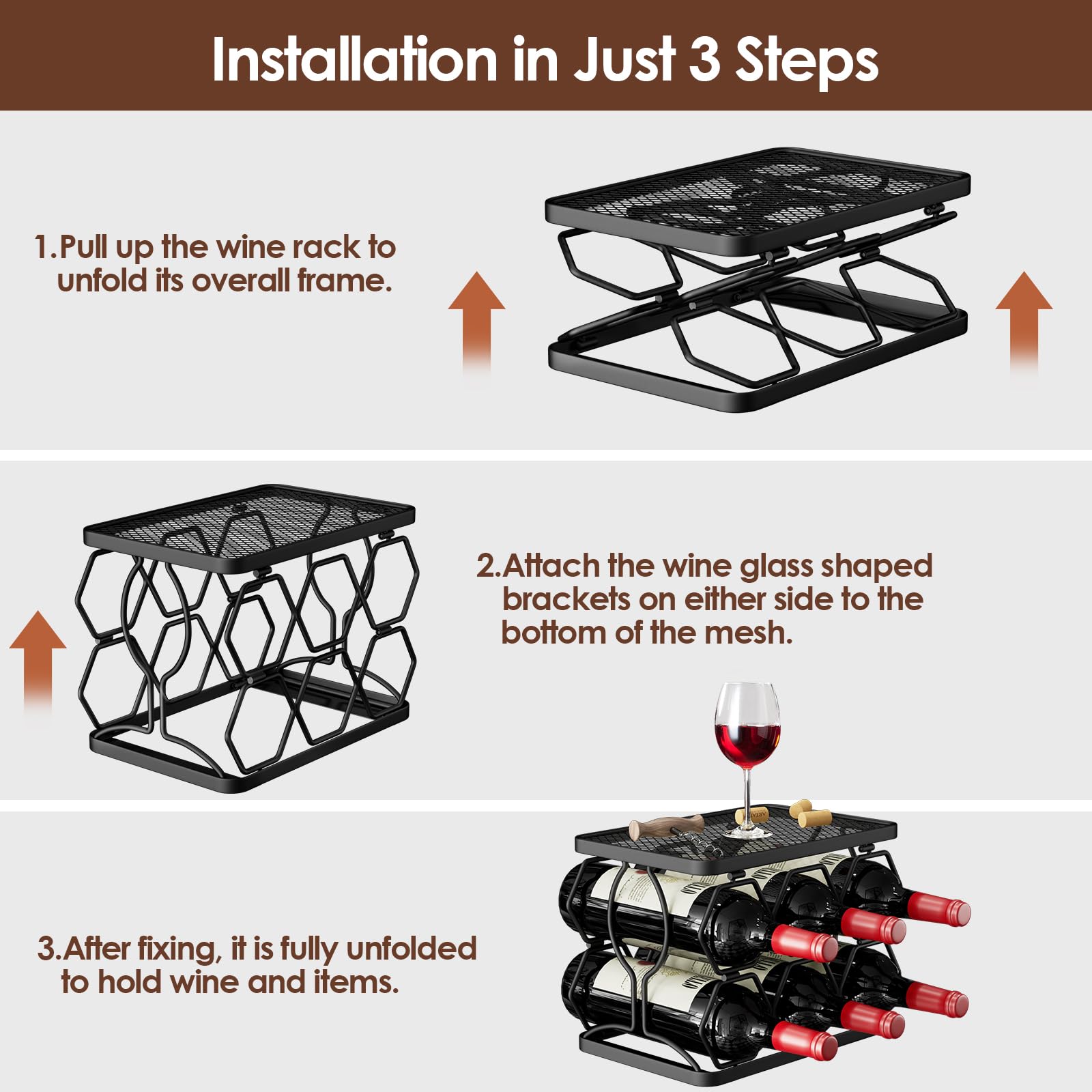 Installation in Just 3 Steps

1.Pull up the wine rack to unfold its overall frame.

2.Attach the wine glass shaped brackets on either side to the bottom of the mesh.

3.After fixing, it is fully unfolded to hold wine and items.