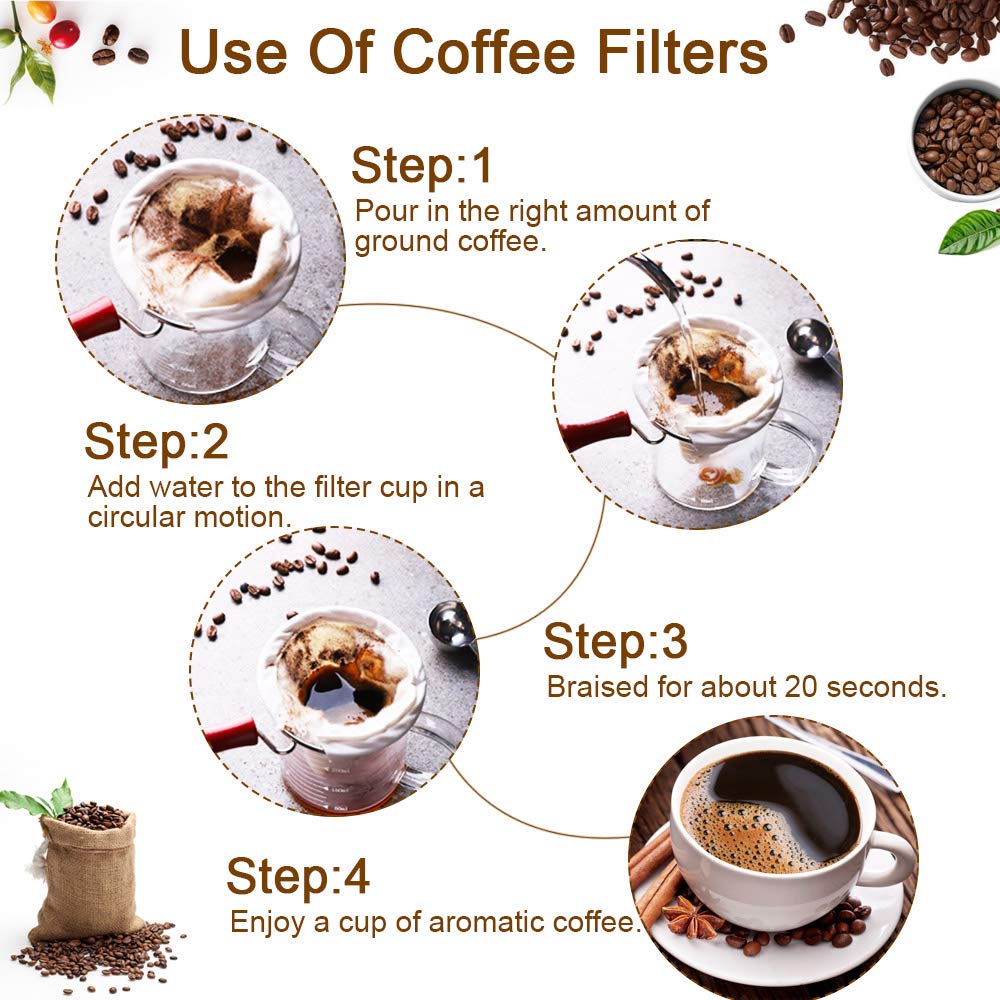 Use Of Coffee Filters

Step:1
Pour in the right amount of ground coffee.

Step:2
Add water to the filter cup in a circular motion.

Step:3
Braised for about 20 seconds.

Step:4
Enjoy a cup of aromatic coffee.