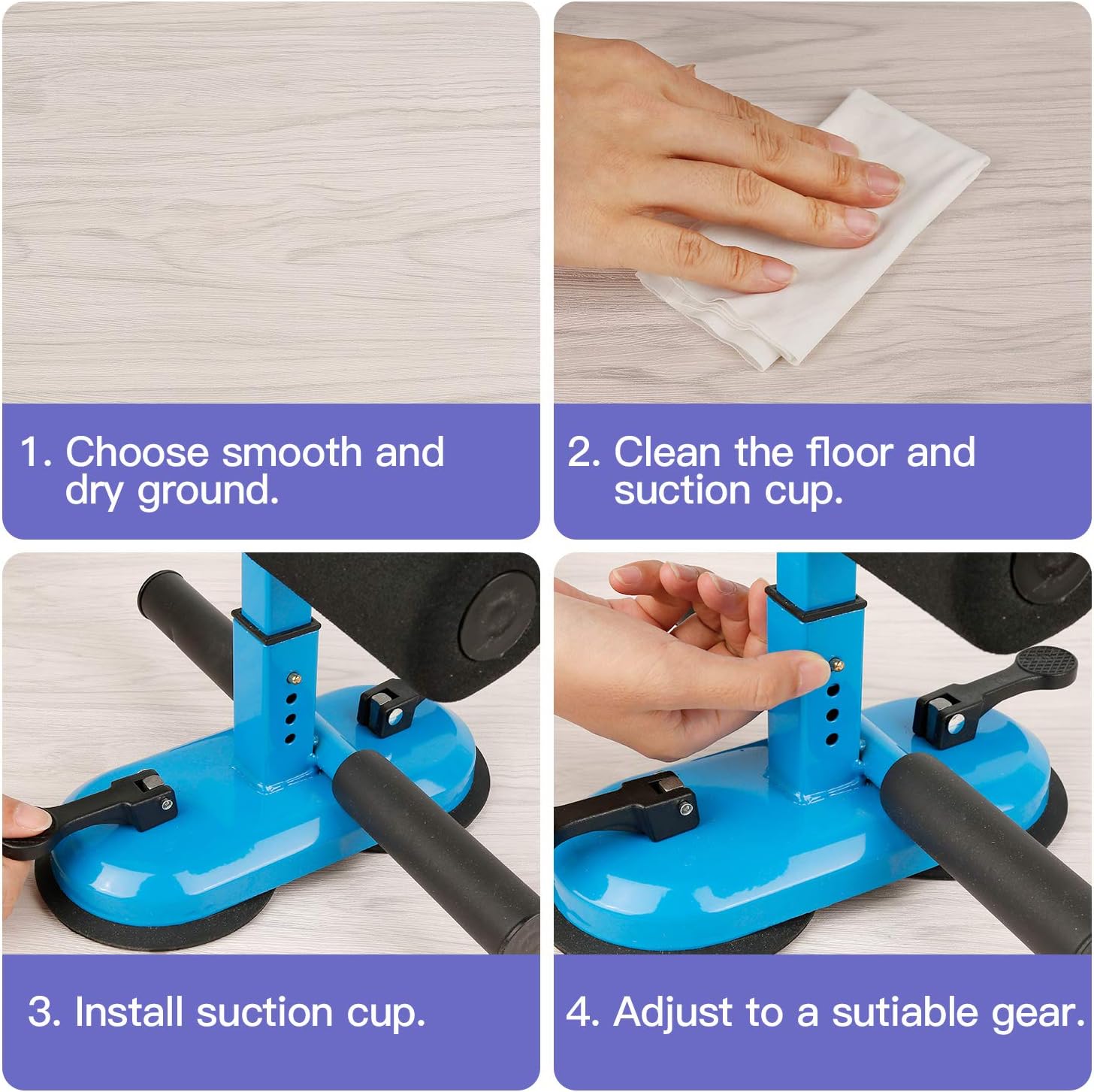 1. Choose smooth and dry ground.

2. Clean the floor and suction cup.

3. Install suction cup.

4. Adjust to a sutiable gear.