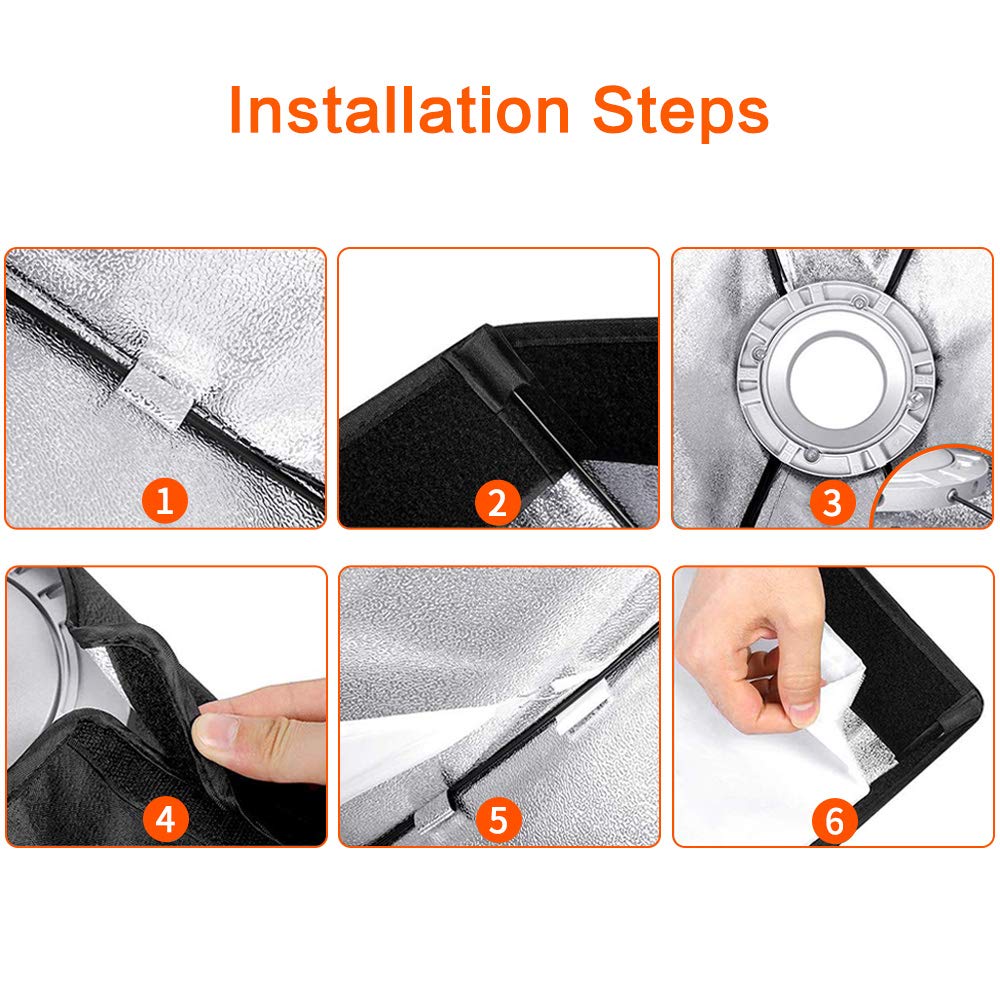 Installation Steps

1

2

3

4

5

6