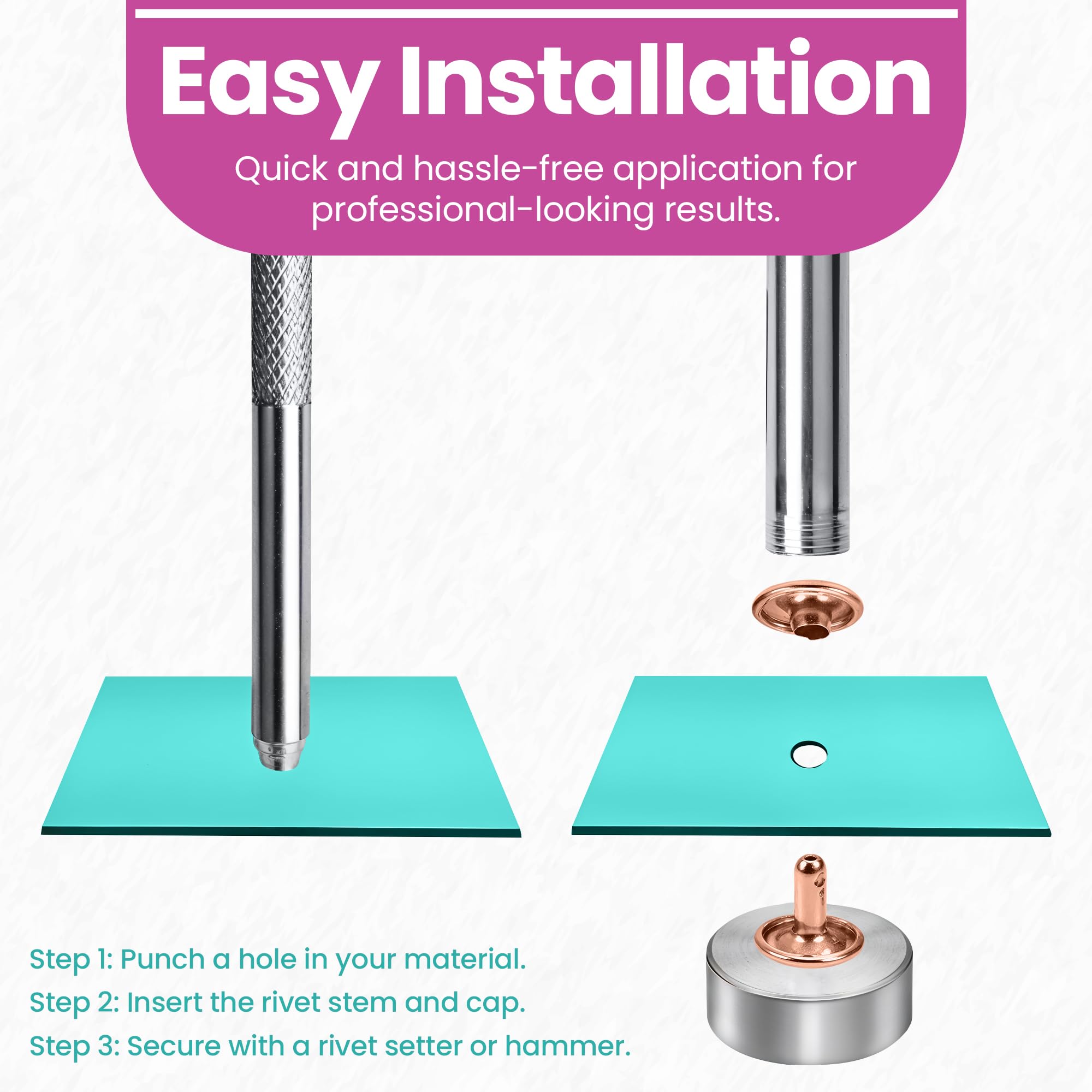 Easy Installation

Quick and hassle-free application for professional-looking results.

Step 1: Punch a hole in your material.
Step 2: Insert the rivet stem and cap.
Step 3: Secure with a rivet setter or hammer.