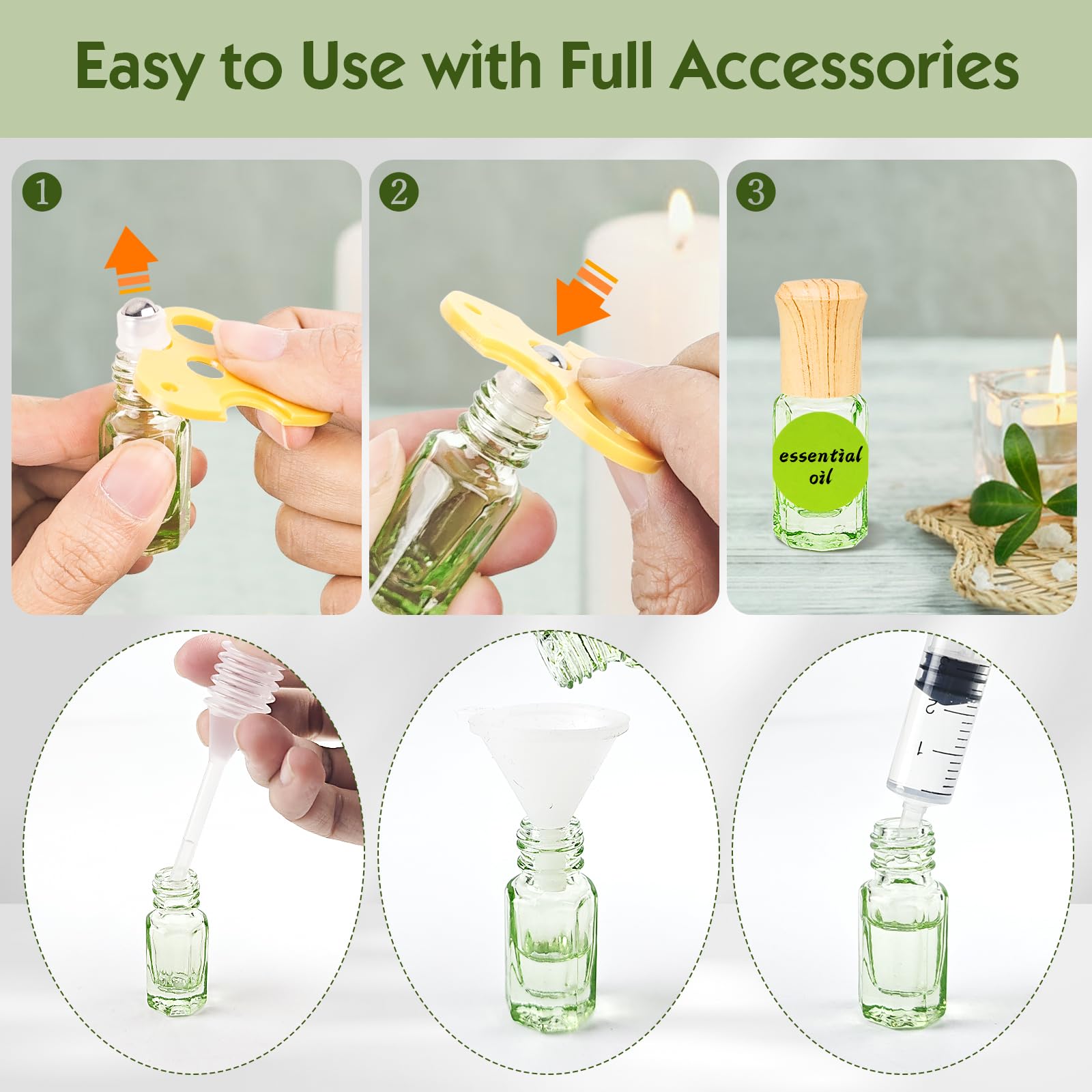 Easy to Use with Full Accessories

1

2

3

essential oil

2

1