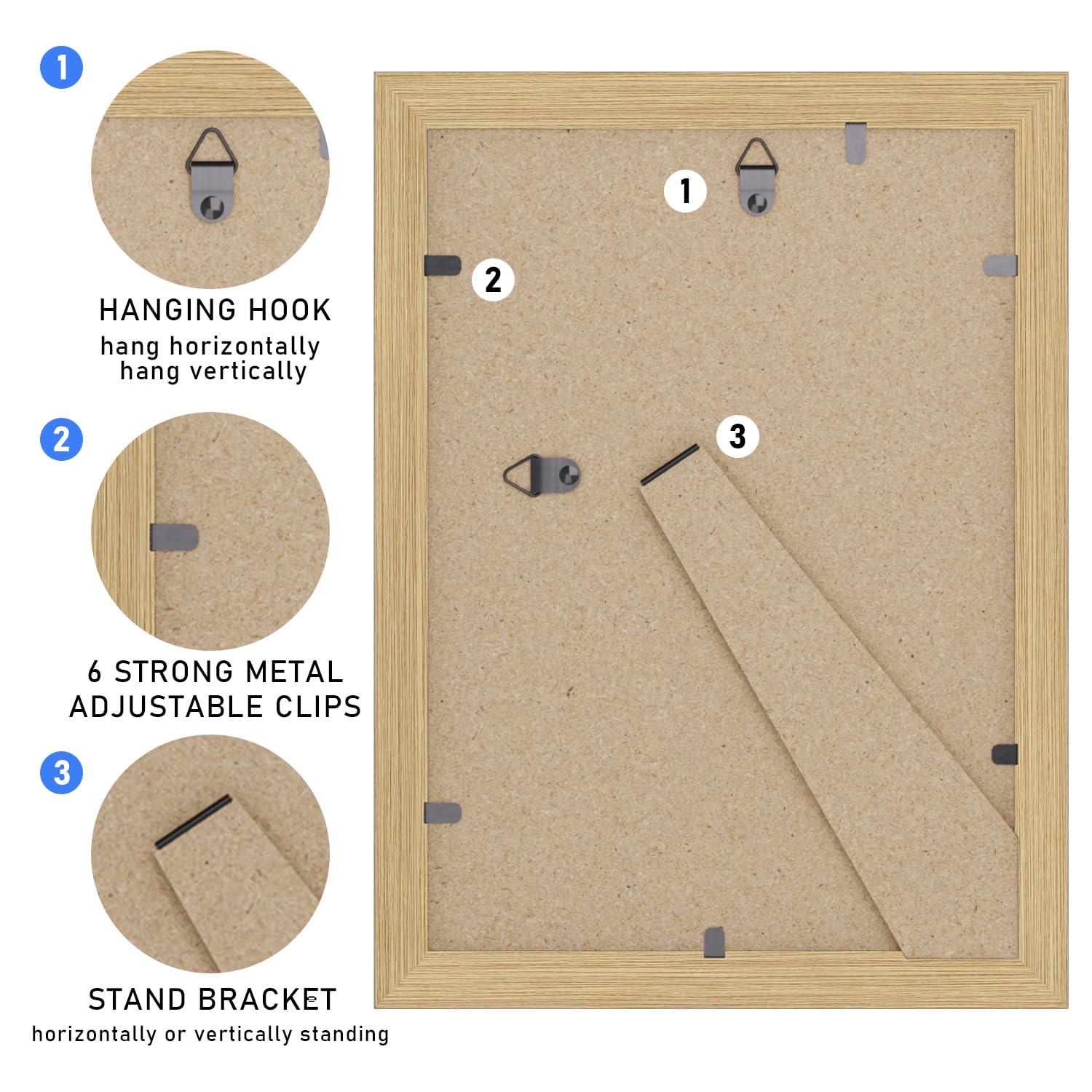 1

HANGING HOOK
hang horizontally
hang vertically

2

6 STRONG METAL
ADJUSTABLE CLIPS

3

STAND BRACKET
horizontally or vertically standing

1

2

3