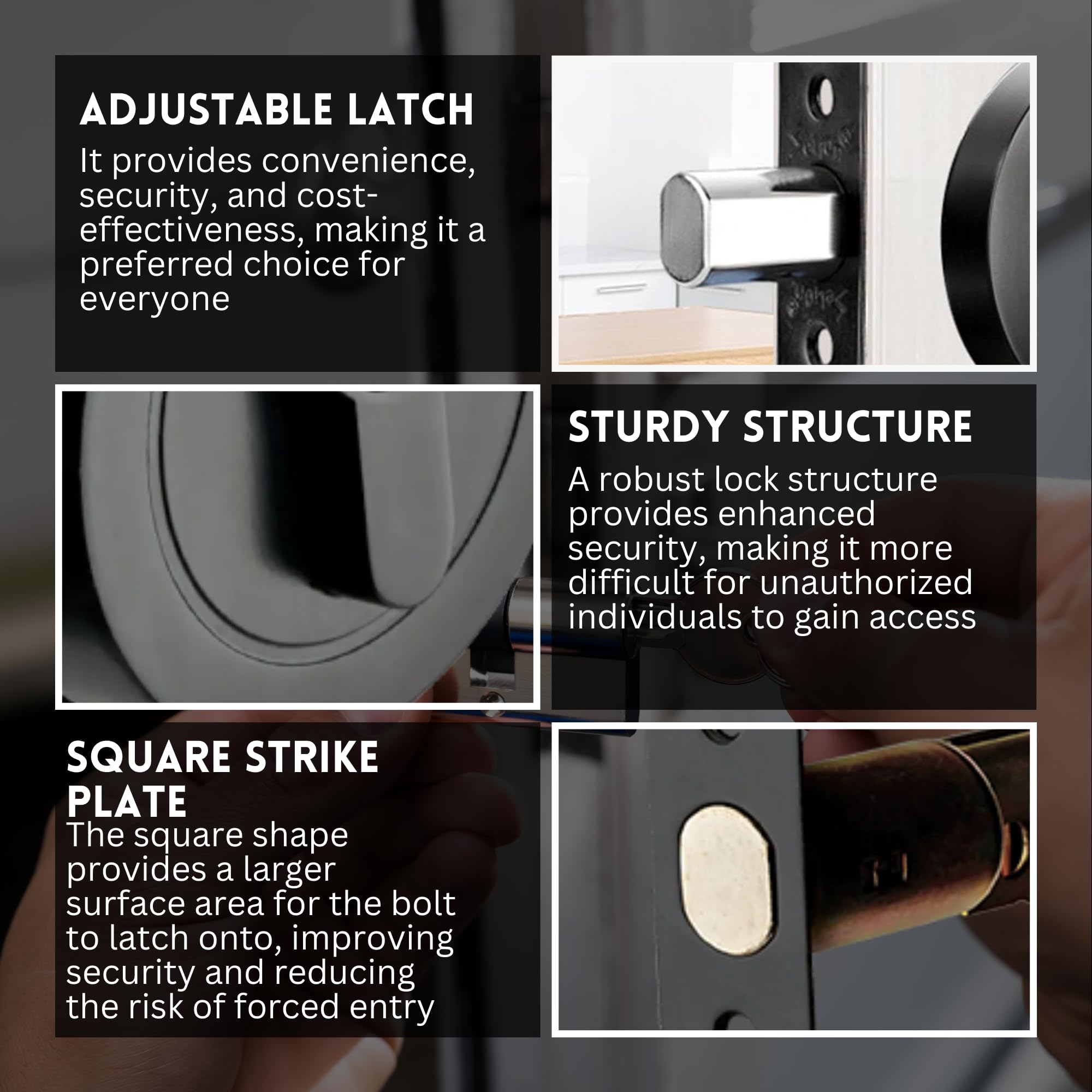 ADJUSTABLE LATCH
It provides convenience, security, and cost-effectiveness, making it a preferred choice for everyone

STURDY STRUCTURE
A robust lock structure provides enhanced security, making it more difficult for unauthorized individuals to gain access

SQUARE STRIKE PLATE
The square shape provides a larger surface area for the bolt to latch onto, improving security and reducing the risk of forced entry