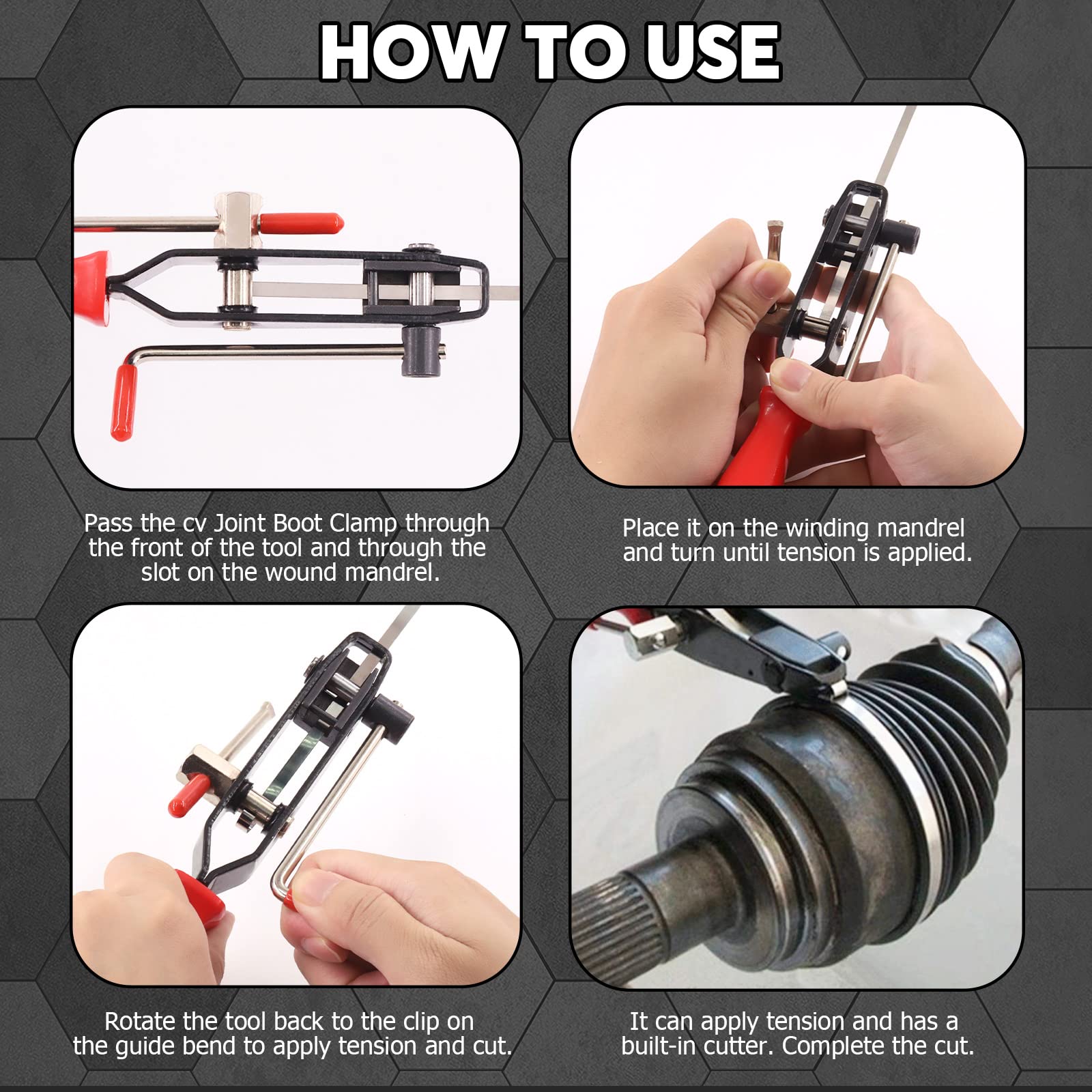 HOW TO USE

Pass the cv Joint Boot Clamp through the front of the tool and through the slot on the wound mandrel.

Place it on the winding mandrel and turn until tension is applied.

Rotate the tool back to the clip on the guide bend to apply tension and cut.

It can apply tension and has a built-in cutter. Complete the cut.