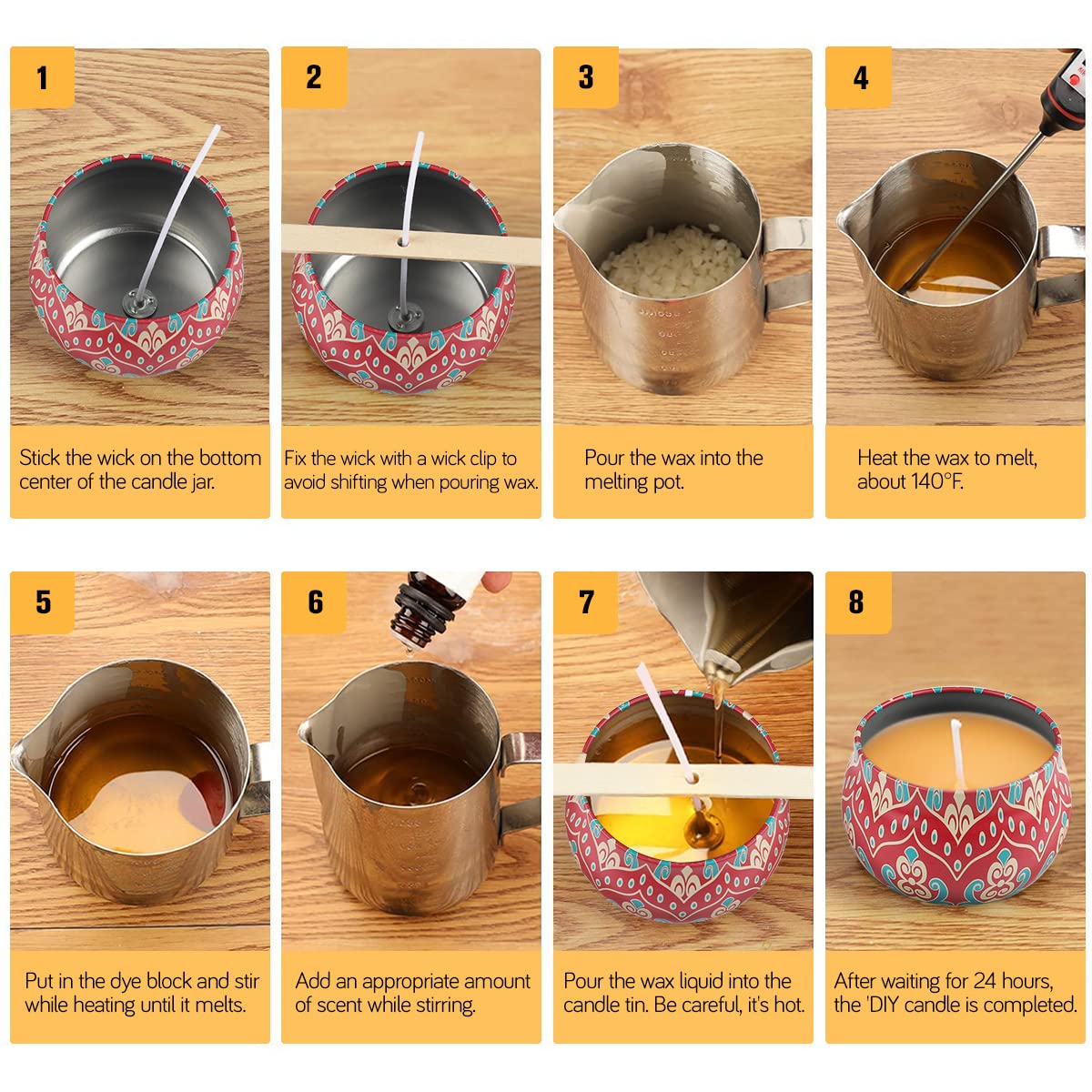 1

Stick the wick on the bottom center of the candle jar.

2

Fix the wick with a wick clip to avoid shifting when pouring wax.

3

Pour the wax into the melting pot.

4

Heat the wax to melt, about 140°F.

5

Put in the dye block and stir while heating until it melts.

6

Add an appropriate amount of scent while stirring.

7

Pour the wax liquid into the candle tin. Be careful, it's hot.

8

After waiting for 24 hours, the 'DIY candle is completed.