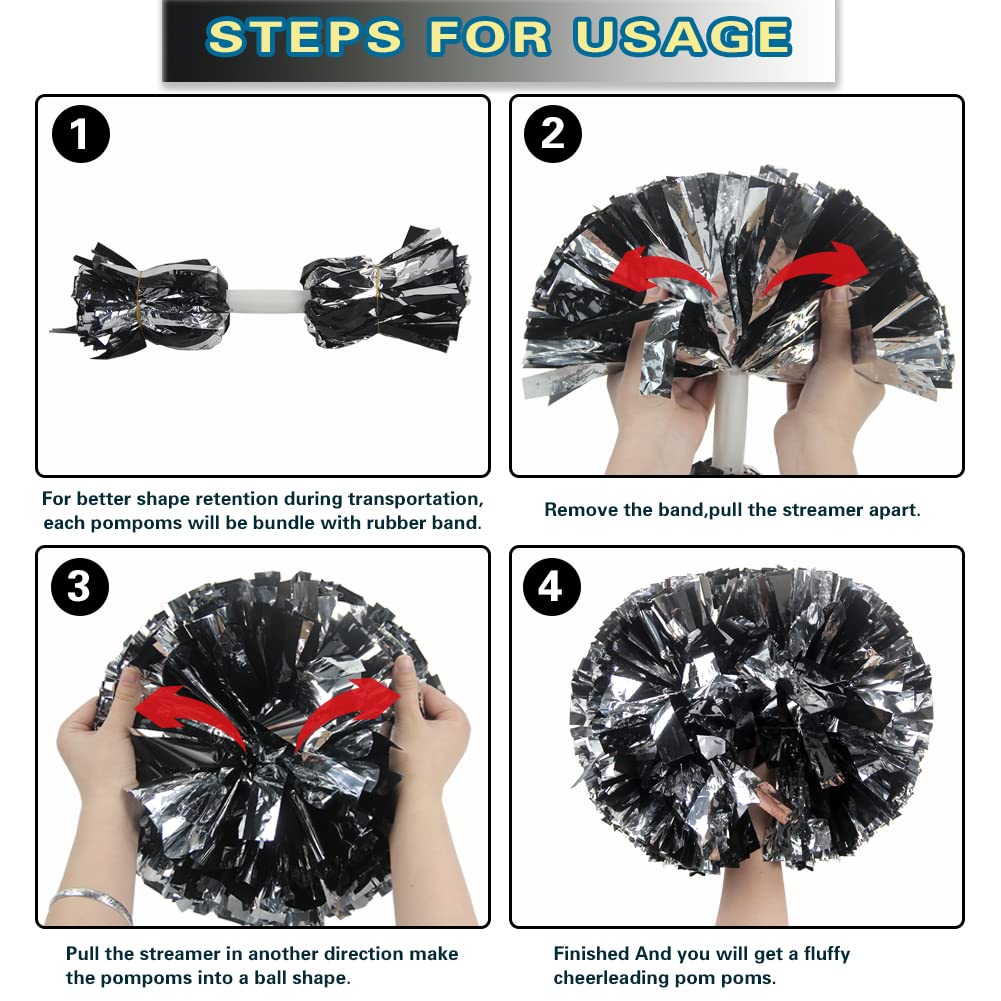 STEPS FOR USAGE

1

For better shape retention during transportation, each pompoms will be bundle with rubber band.

2

Remove the band,pull the streamer apart.

3

Pull the streamer in another direction make the pompoms into a ball shape.

4

Finished And you will get a fluffy cheerleading pom poms.