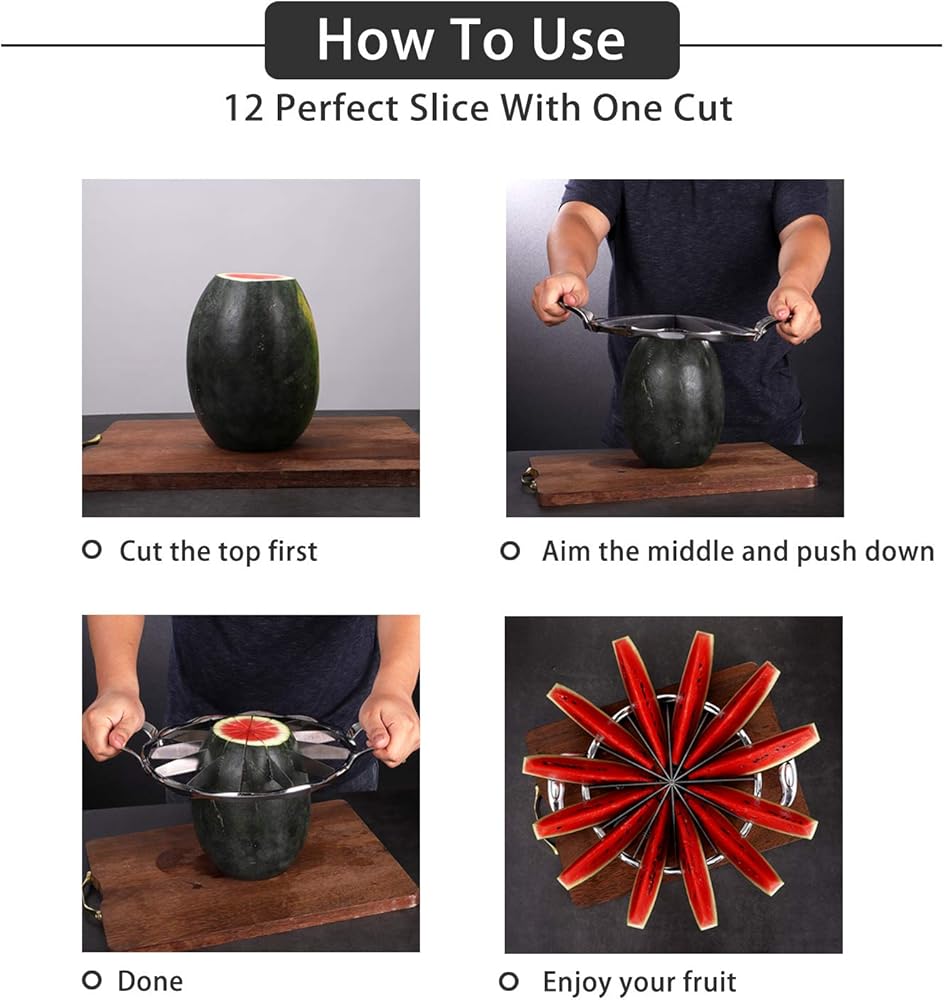 How To Use

12 Perfect Slice With One Cut

Cut the top first

Aim the middle and push down

Done

Enjoy your fruit