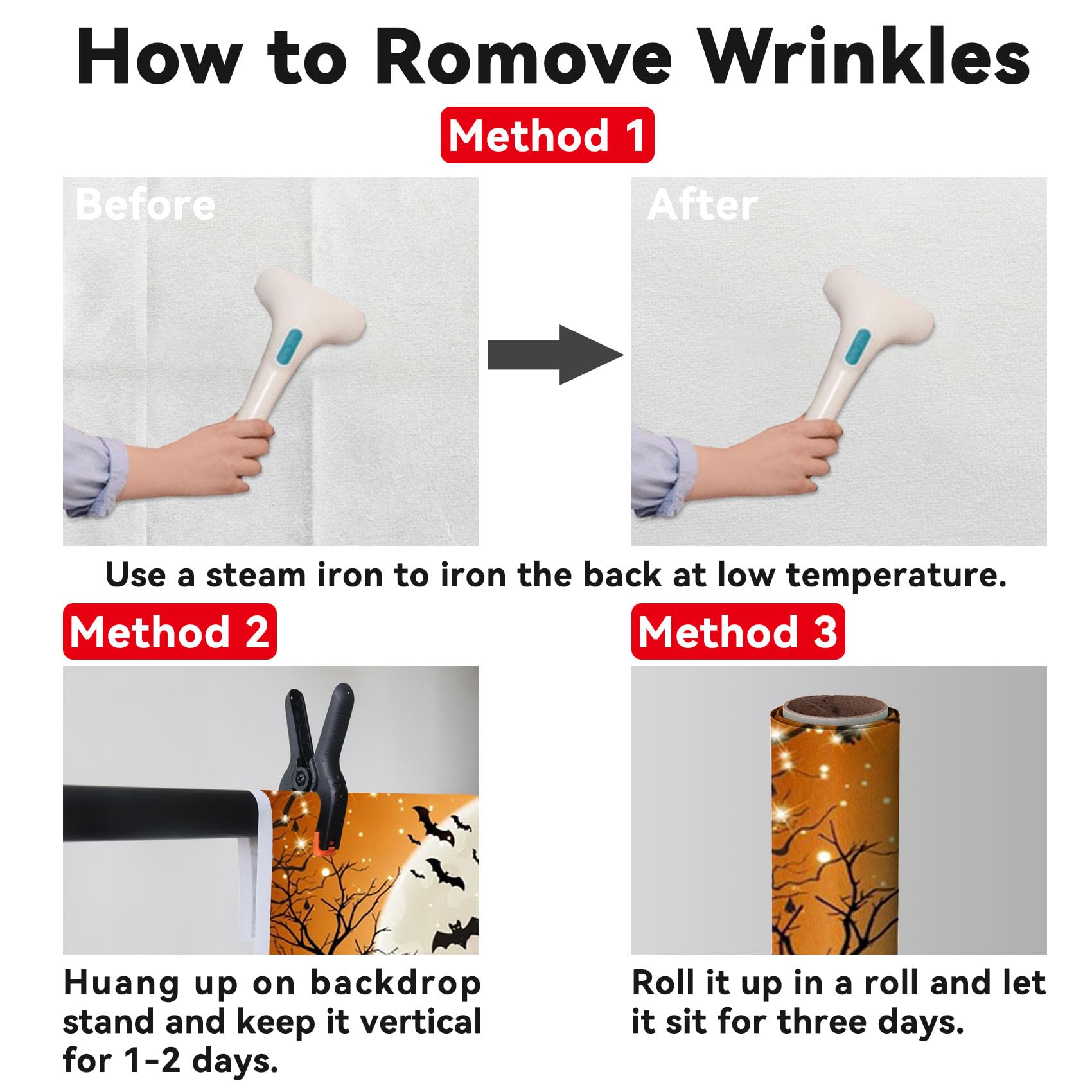 How to Romove Wrinkles

Method 1

Before

After

Use a steam iron to iron the back at low temperature.

Method 2

Huang up on backdrop stand and keep it vertical for 1-2 days.

Method 3

Roll it up in a roll and let it sit for three days.