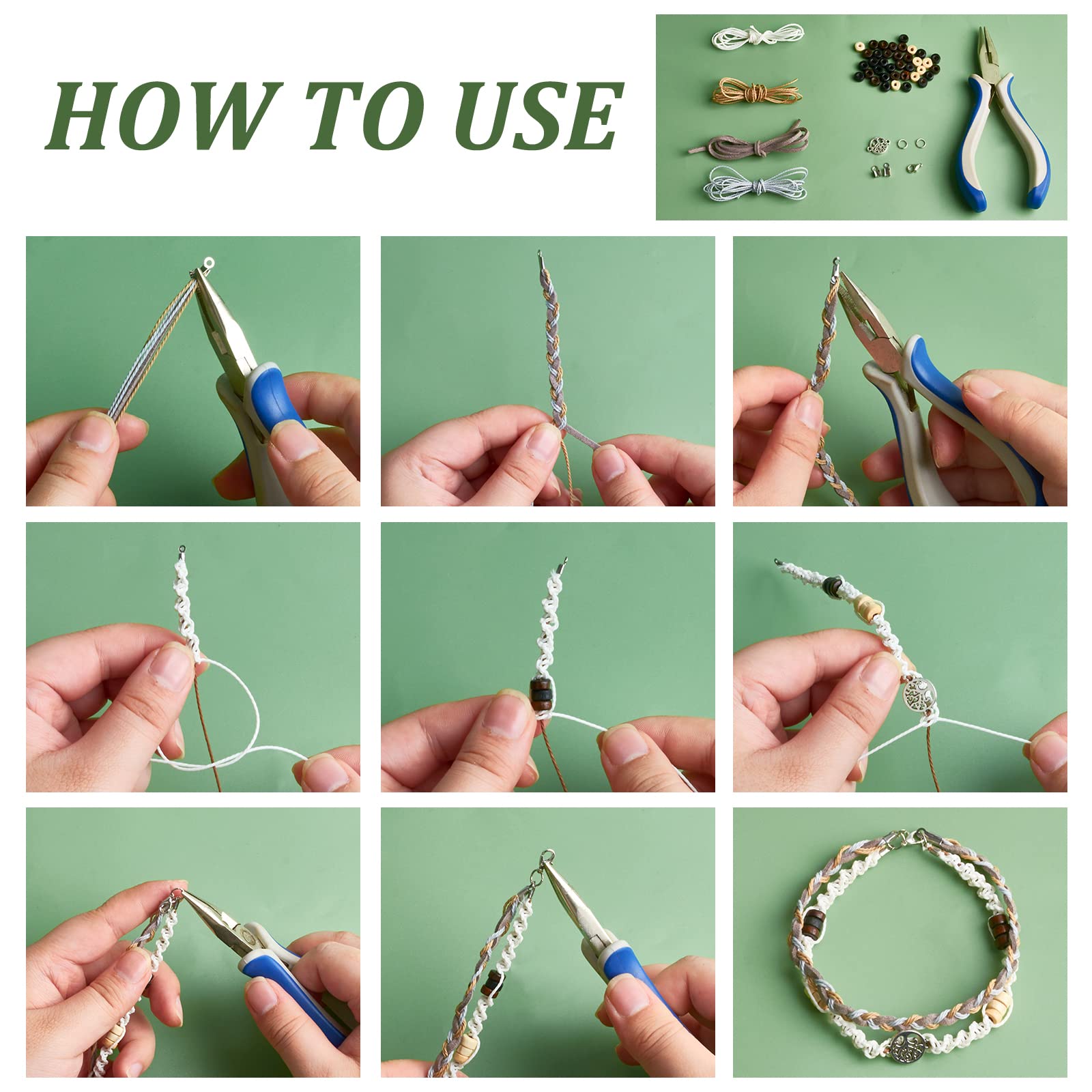 HOW TO USE